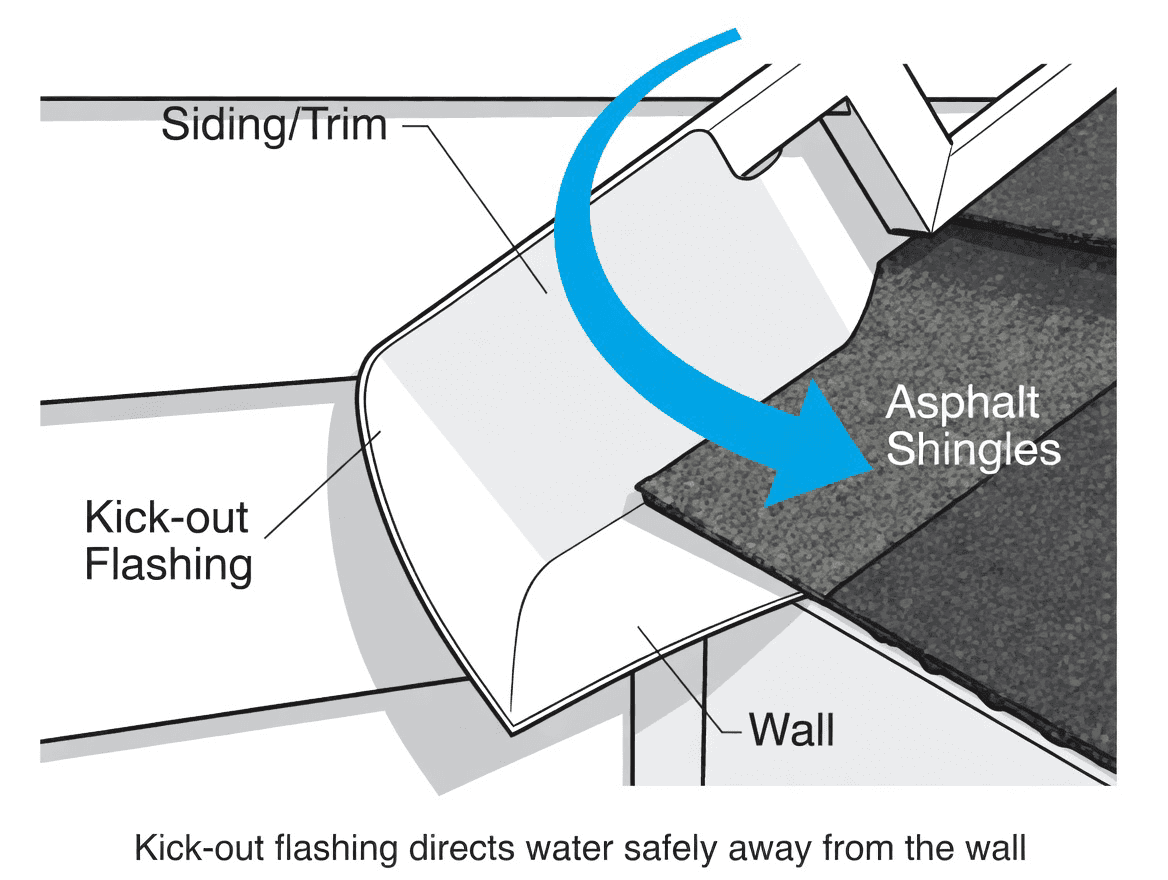 Siding/Trim

Asphalt Shingles

Kick-out Flashing

Wall

Kick-out flashing directs water safely away from the wall