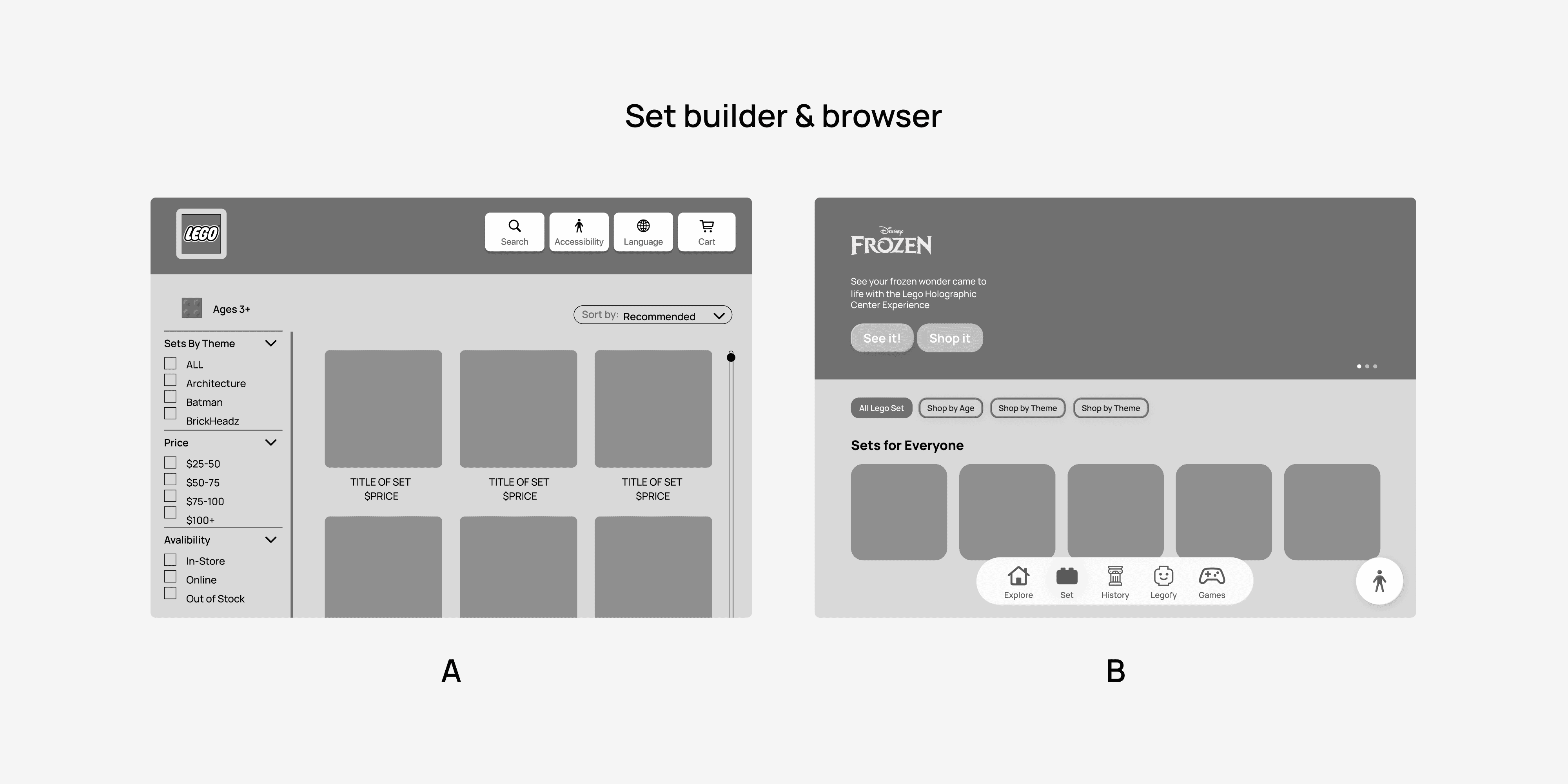 Set builder & browser

LEGO

Search Accessibility Language Cart

Ages 3+

Sort by: Recommended

Sets By Theme
ALL
Architecture
Batman
BrickHeadz

Price
$25-50
$50-75
$75-100
$100+

Avalibility
In-Store
Online
Out of Stock

TITLE OF SET
$PRICE

TITLE OF SET
$PRICE

TITLE OF SET
$PRICE

A

Disney
FROZEN

See your frozen wonder came to life with the Lego Holographic Center Experience

See it! Shop it

All Lego Set Shop by Age Shop by Theme Shop by Theme

Sets for Everyone

Explore Set History Legofy Games

B