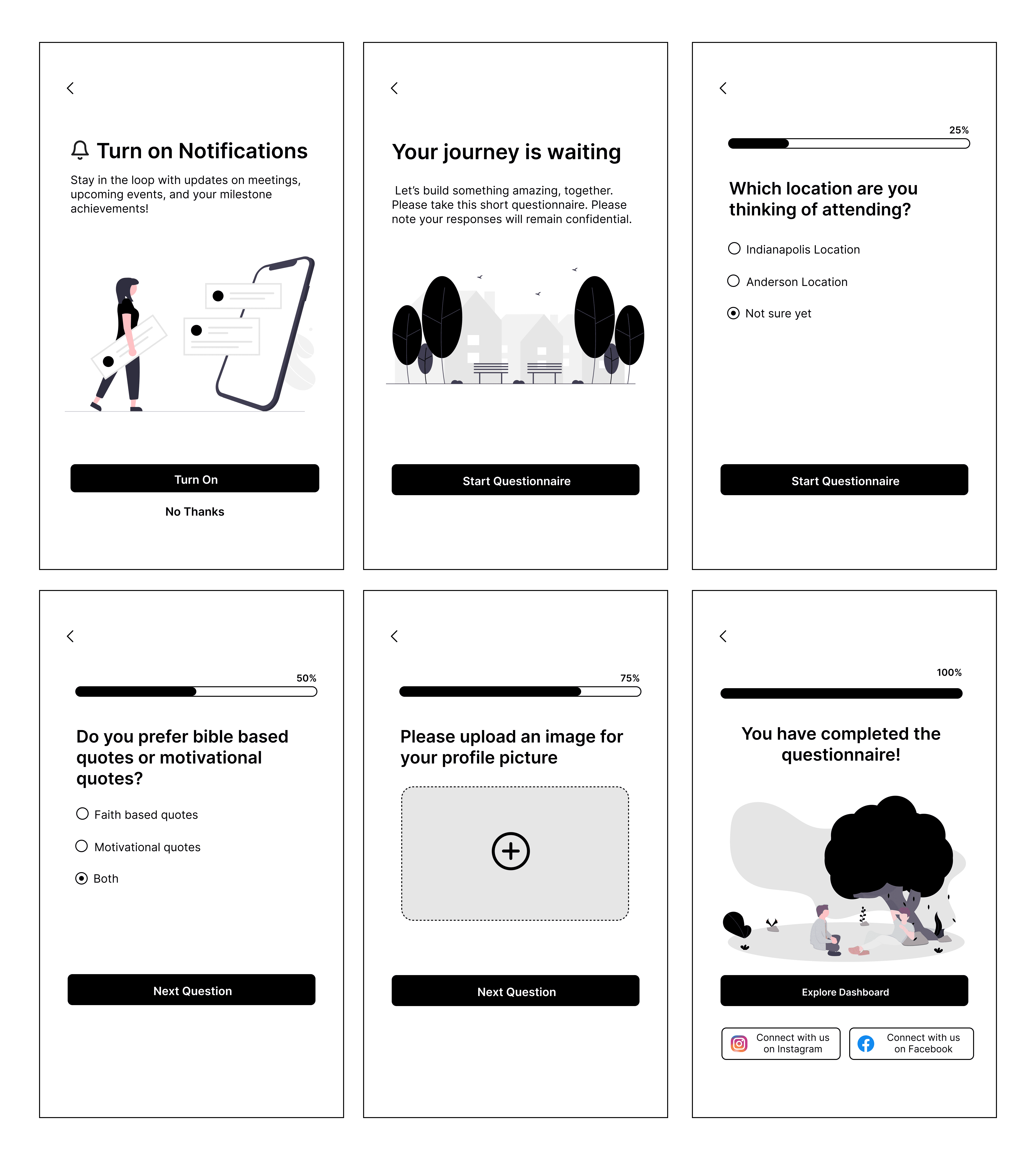 Turn on Notifications

Stay in the loop with updates on meetings, upcoming events, and your milestone achievements!

Turn On

No Thanks

Your journey is waiting

Let's build something amazing, together. Please take this short questionnaire. Please note your responses will remain confidential.

Start Questionnaire

25%

Which location are you thinking of attending?

Indianapolis Location

Anderson Location

Not sure yet

Start Questionnaire

50%

Do you prefer bible based quotes or motivational quotes?

Faith based quotes

Motivational quotes

Both

Next Question

75%

Please upload an image for your profile picture

Next Question

100%

You have completed the questionnaire!

Explore Dashboard

Connect with us on Instagram

Connect with us on Facebook