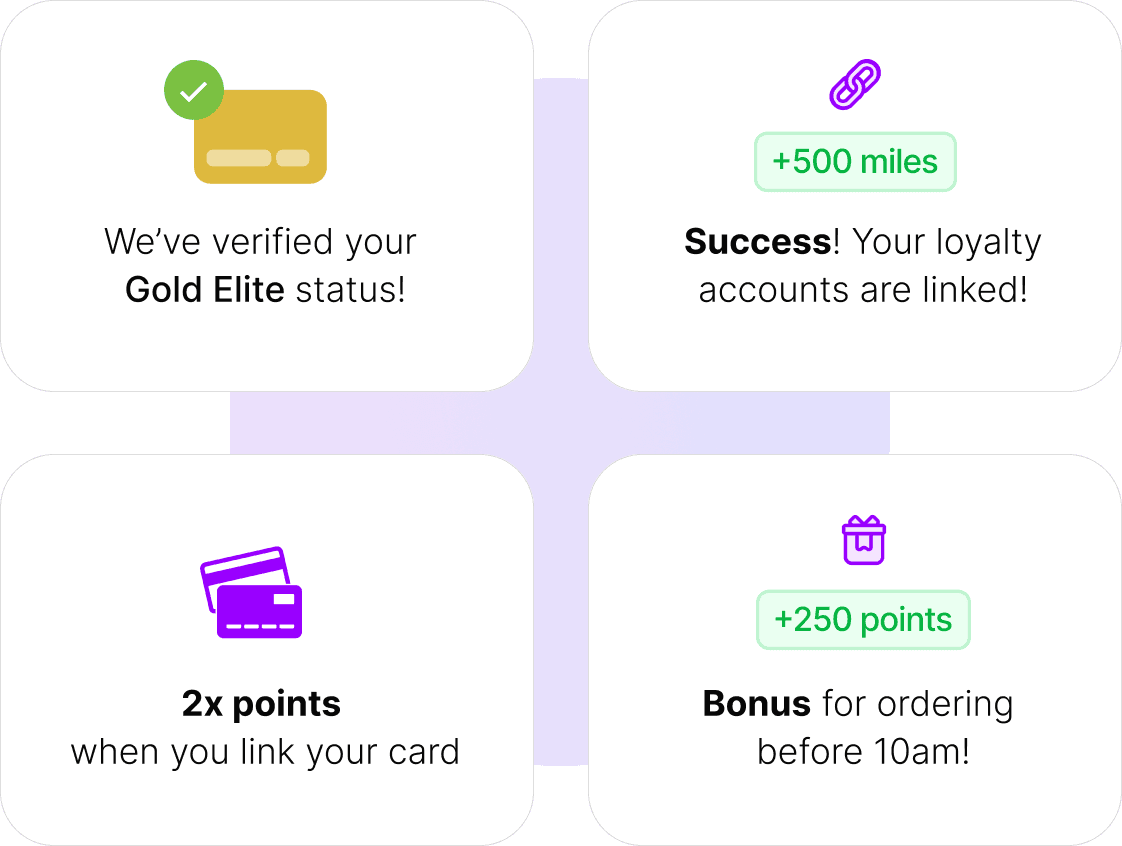 We've verified your Gold Elite status!

+500 miles

Success! Your loyalty accounts are linked!

2x points
when you link your card

+250 points

Bonus for ordering before 10am!