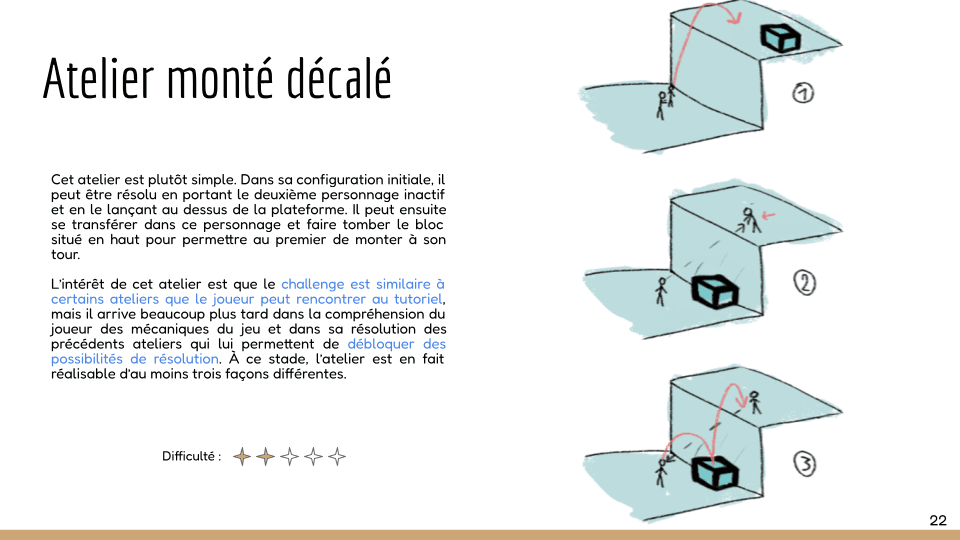 Atelier monté décalé

Cet atelier est plutôt simple. Dans sa configuration initiale, il peut être résolu en portant le deuxième personnage inactif et en le lançant au dessus de la plateforme. Il peut ensuite se transférer dans ce personnage et faire tomber le bloc situé en haut pour permettre au premier de monter à son tour.

L'intérêt de cet atelier est que le challenge est similaire à certains ateliers que le joueur peut rencontrer au tutoriel, mais il arrive beaucoup plus tard dans la compréhension du joueur des mécaniques du jeu et dans sa résolution des précédents ateliers qui lui permettent de débloquer des possibilités de résolution. À ce stade, l'atelier est en fait réalisable d'au moins trois façons différentes.

Difficulté :

1

2

3

22