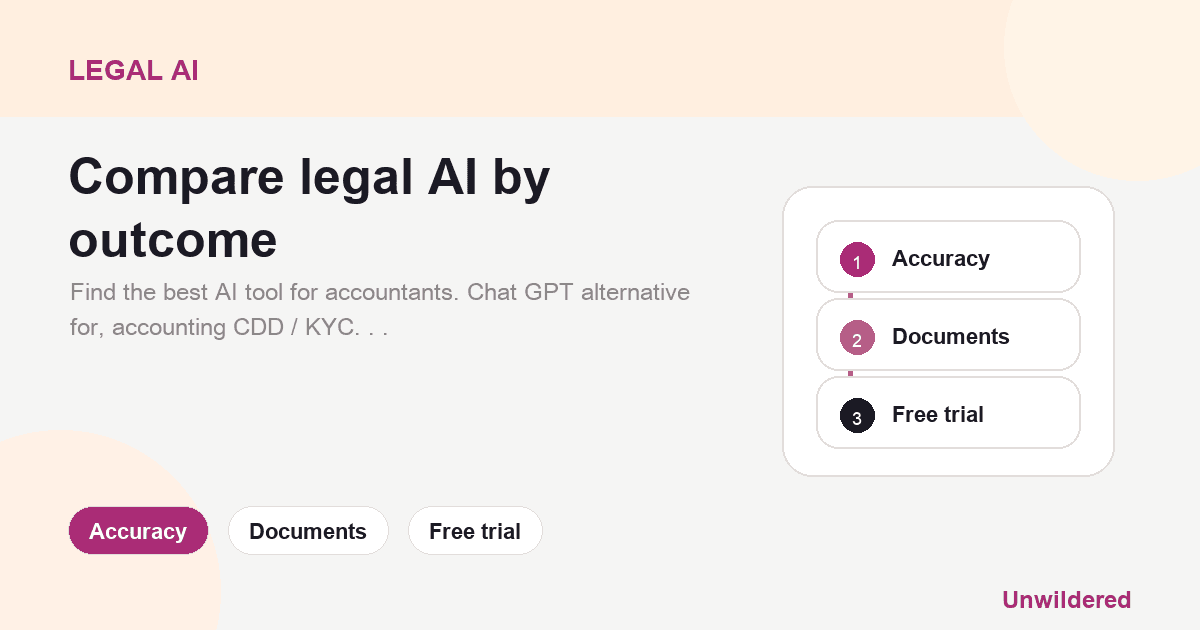 LEGAL AI

Compare legal AI by outcome

Find the best AI tool for accountants. Chat GPT alternative for, accounting CDD / KYC. . .

1 Accuracy

2 Documents

3 Free trial

Accuracy

Documents

Free trial

Unwildered