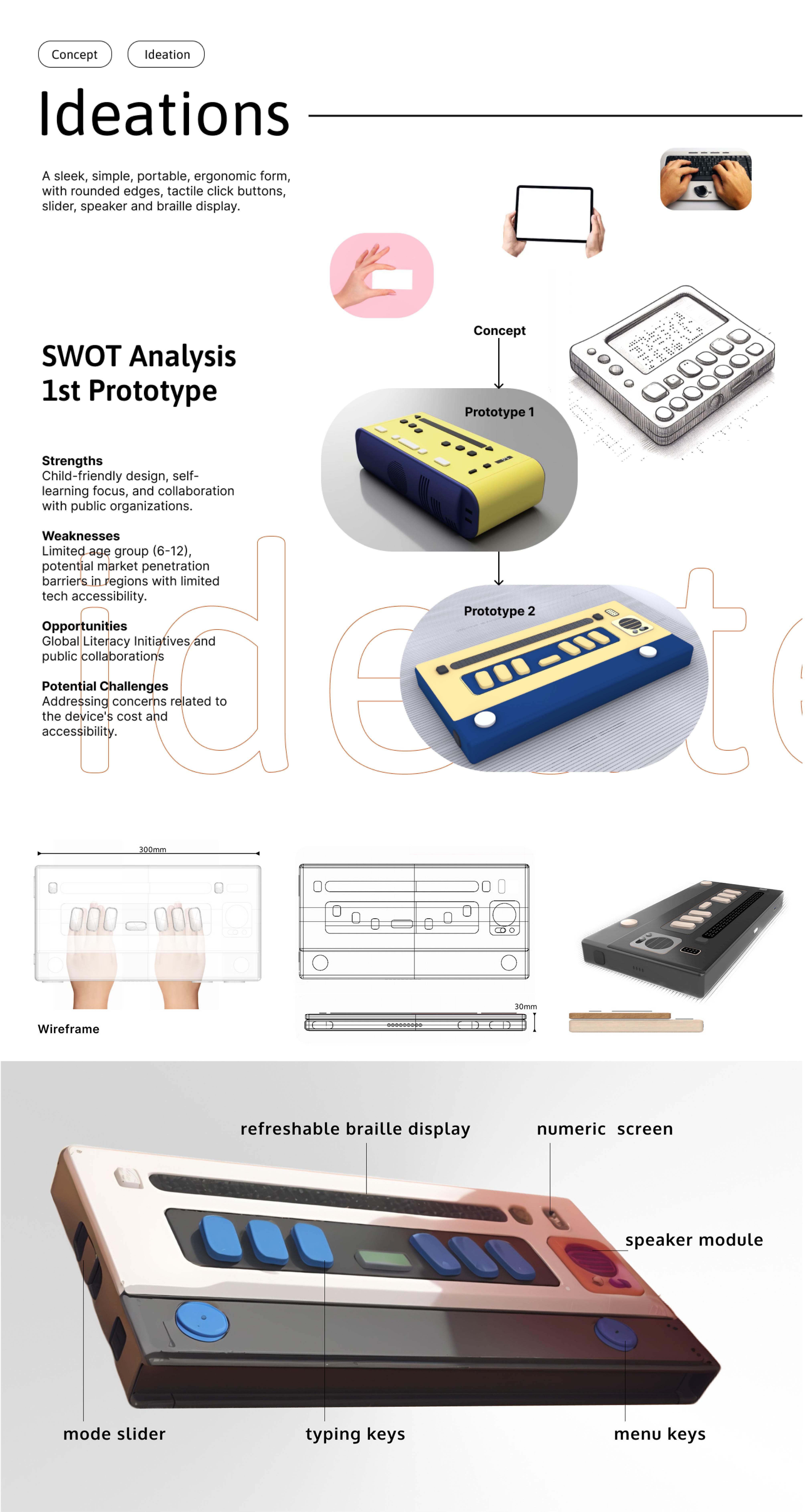 Concept Ideation

Ideations

A sleek, simple, portable, ergonomic form, with rounded edges, tactile click buttons, slider, speaker and braille display.

SWOT Analysis
1st Prototype

Strengths
Child-friendly design, self-learning focus, and collaboration with public organizations.

Weaknesses
Limited age group (6-12), potential market penetration barriers in regions with limited tech accessibility.

Opportunities
Global Literacy Initiatives and public collaborations

Potential Challenges
Addressing concerns related to the device's cost and accessibility.

Concept

Prototype 1

Prototype 2

Ideate

300mm

Wireframe

30mm

refreshable braille display

numeric screen

speaker module

mode slider

typing keys

menu keys