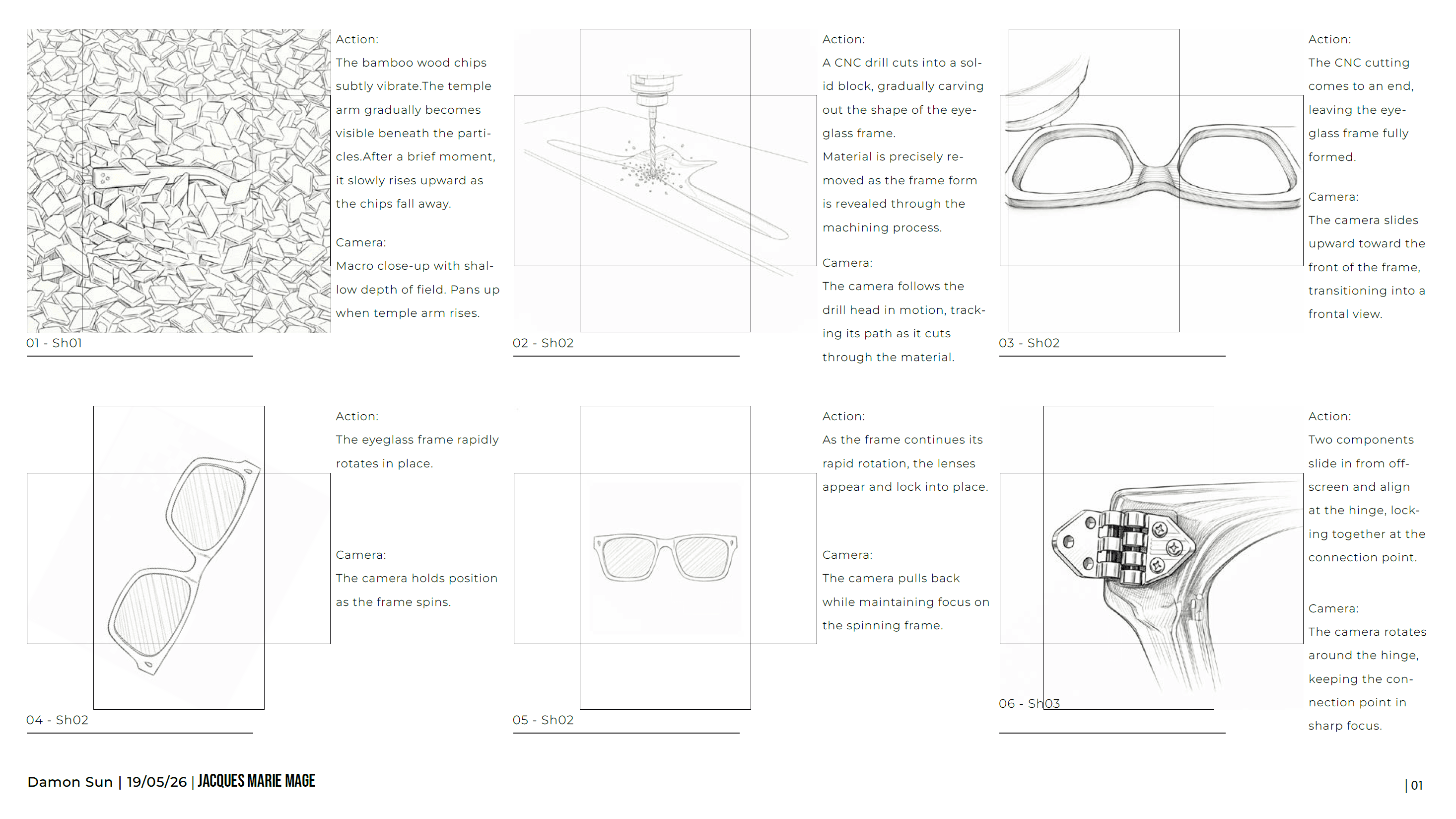 Action:
The bamboo wood chips subtly vibrate.The temple arm gradually becomes visible beneath the particles.After a brief moment, it slowly rises upward as the chips fall away.

Camera:
Macro close-up with shallow depth of field. Pans up when temple arm rises.

01 - Sh01

Action:
A CNC drill cuts into a solid block, gradually carving out the shape of the eyeglass frame.
Material is precisely removed as the frame form is revealed through the machining process.

Camera:
The camera follows the drill head in motion, tracking its path as it cuts through the material.

02 - Sh02

Action:
The CNC cutting comes to an end, leaving the eyeglass frame fully formed.

Camera:
The camera slides upward toward the front of the frame, transitioning into a frontal view.

03 - Sh02

Action:
The eyeglass frame rapidly rotates in place.

Camera:
The camera holds position as the frame spins.

04 - Sh02

Action:
As the frame continues its rapid rotation, the lenses appear and lock into place.

Camera:
The camera pulls back while maintaining focus on the spinning frame.

05 - Sh02

Action:
Two components slide in from offscreen and align at the hinge, locking together at the connection point.

Camera:
The camera rotates around the hinge, keeping the connection point in sharp focus.

06 - Sh03

Damon Sun | 19/05/26 | JACQUES MARIE MAGE

| 01