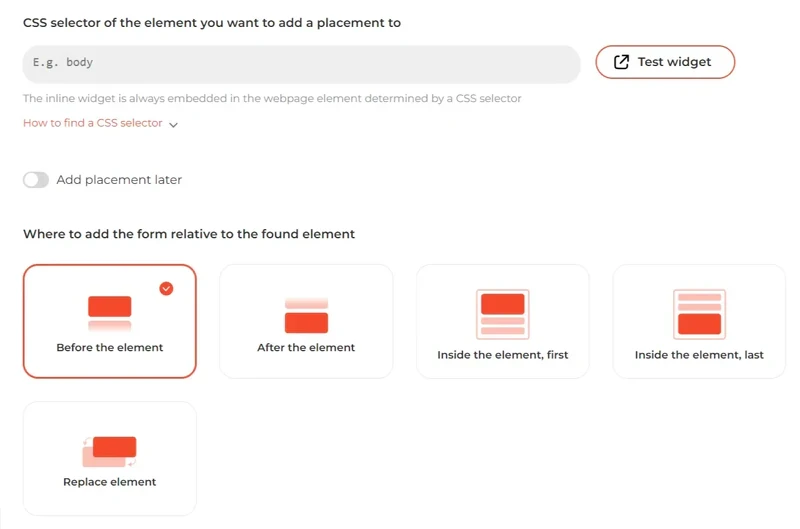 CSS selector of the element you want to add a placement to

E.g. body

Test widget

The inline widget is always embedded in the webpage element determined by a CSS selector

How to find a CSS selector

Add placement later

Where to add the form relative to the found element

Before the element

After the element

Inside the element, first

Inside the element, last

Replace element