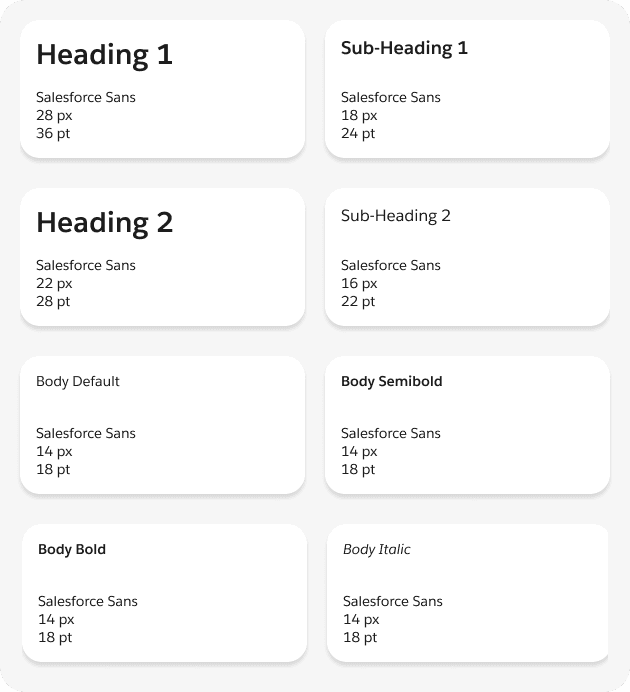 Heading 1

Salesforce Sans
28 px
36 pt

Sub-Heading 1

Salesforce Sans
18 px
24 pt

Heading 2

Salesforce Sans
22 px
28 pt

Sub-Heading 2

Salesforce Sans
16 px
22 pt

Body Default

Salesforce Sans
14 px
18 pt

Body Semibold

Salesforce Sans
14 px
18 pt

Body Bold

Salesforce Sans
14 px
18 pt

Body Italic

Salesforce Sans
14 px
18 pt