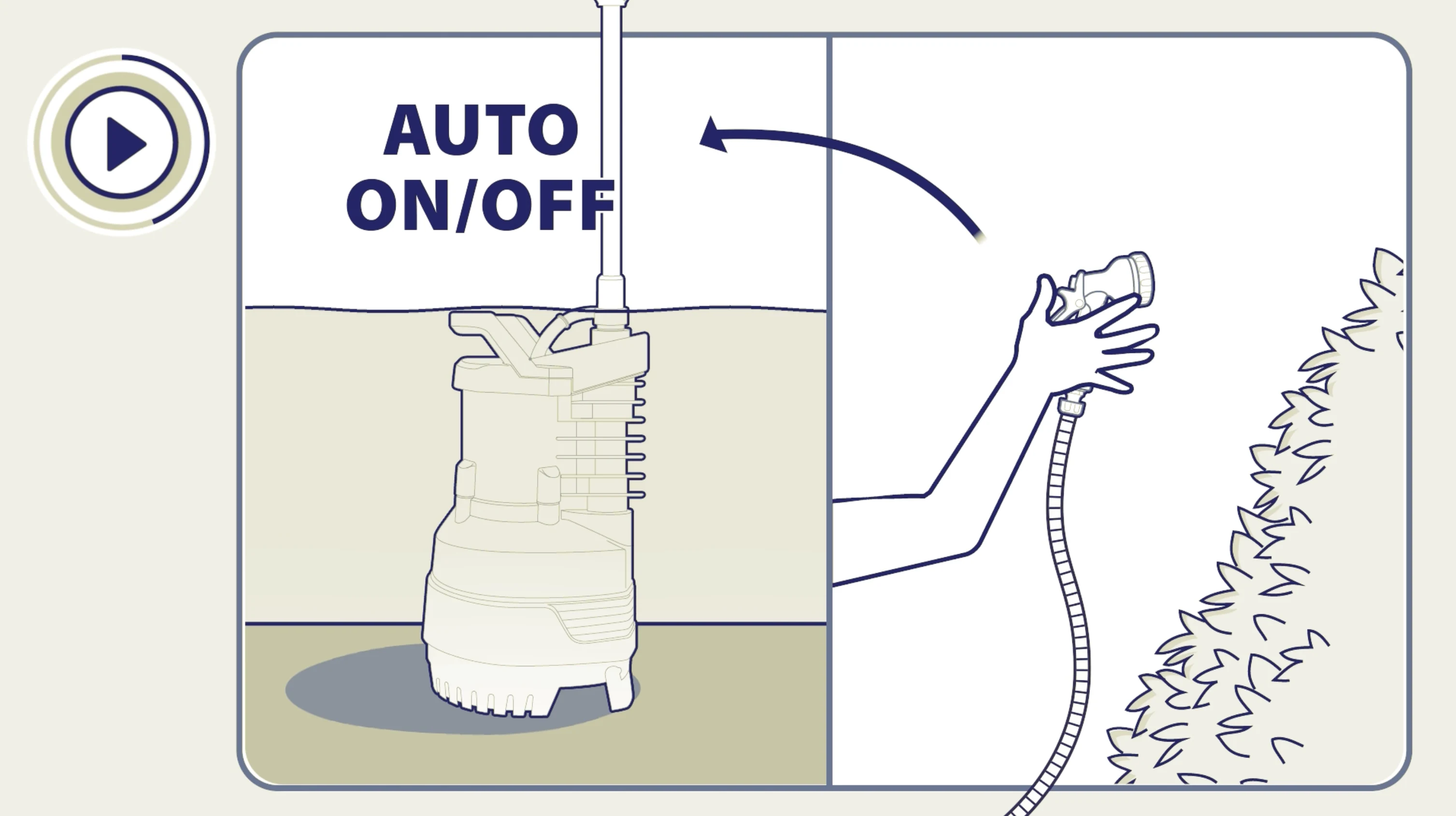 AUTO
ON/OFF