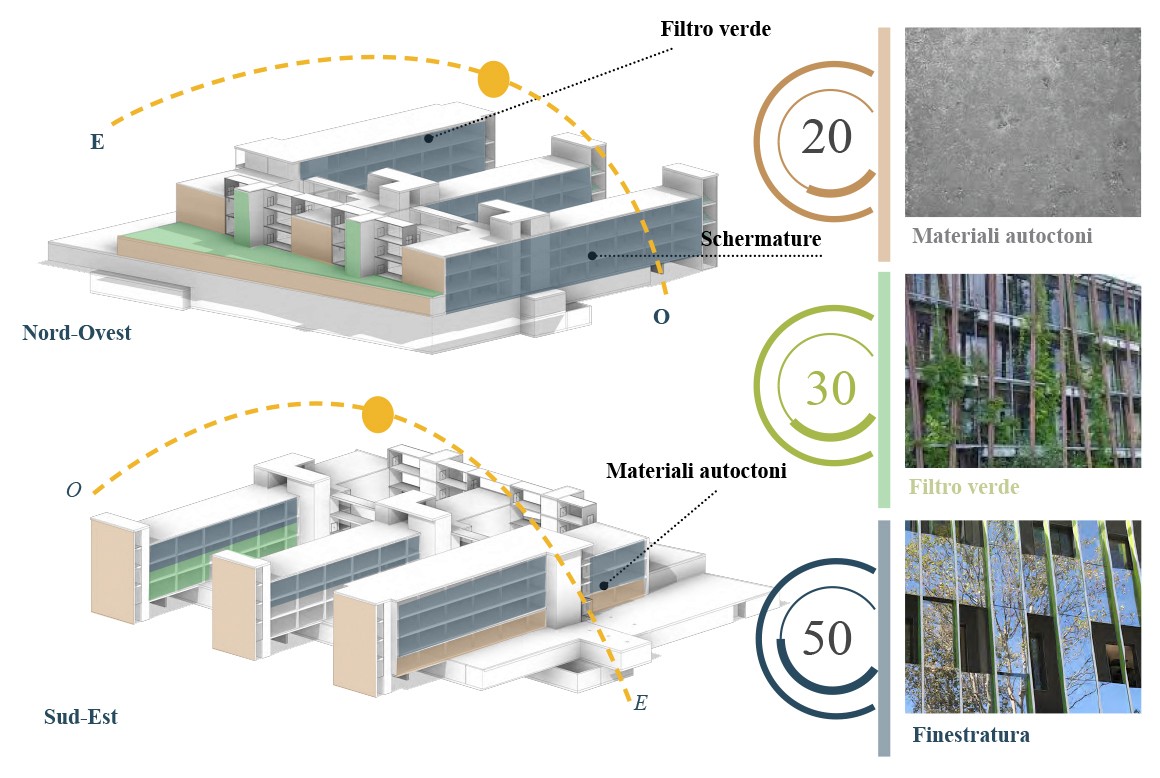 Filtro verde

E

Schermature

O

Nord-Ovest

O

Materiali autoctoni

E

Sud-Est

20

Materiali autoctoni

30

Filtro verde

50

Finestratura