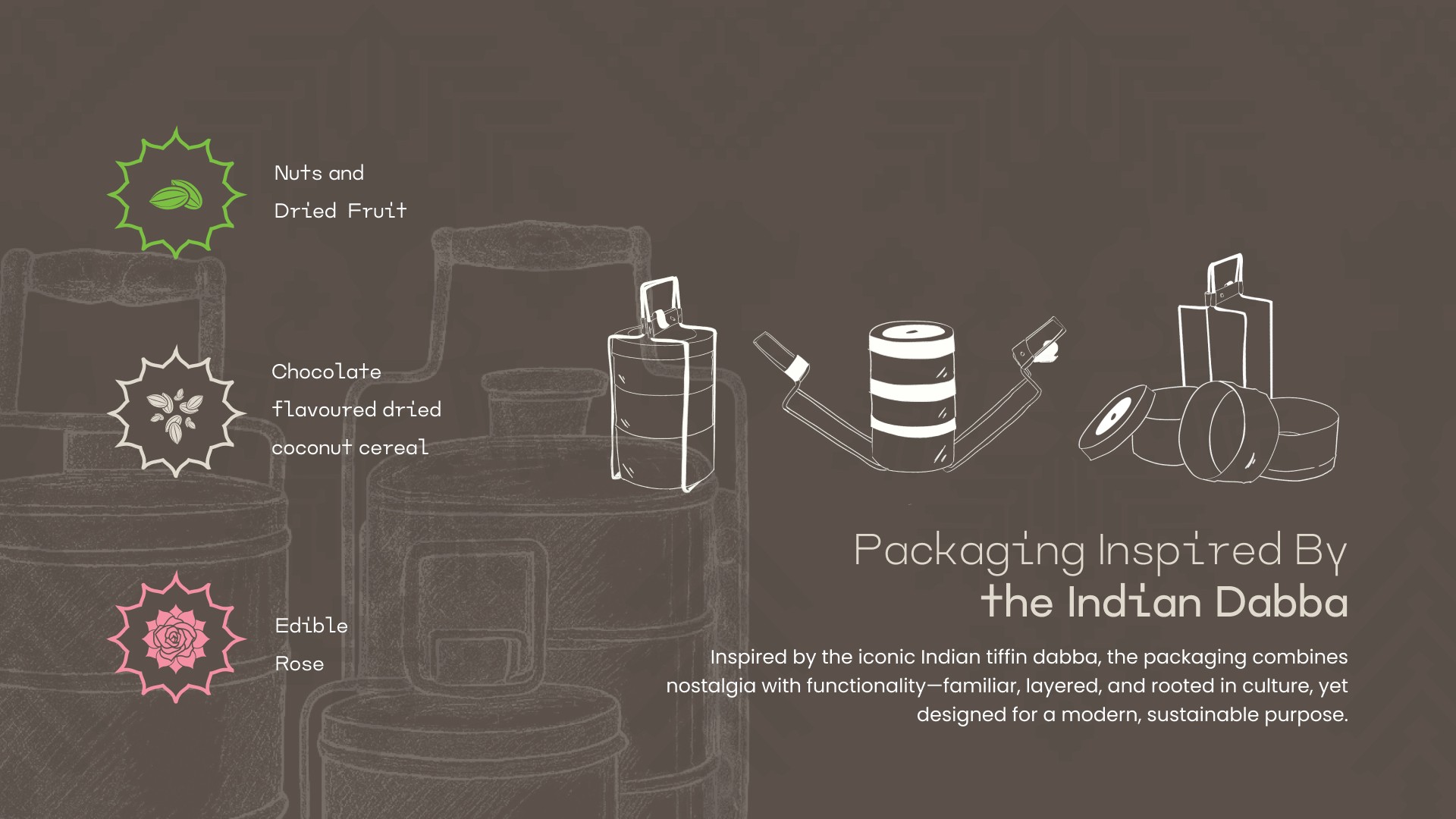 Nuts and
Dried Fruit

Chocolate
flavoured dried
coconut cereal

Edible
Rose

Packaging Inspired By
the Indian Dabba

Inspired by the iconic Indian tiffin dabba, the packaging combines nostalgia with functionality—familiar, layered, and rooted in culture, yet designed for a modern, sustainable purpose.