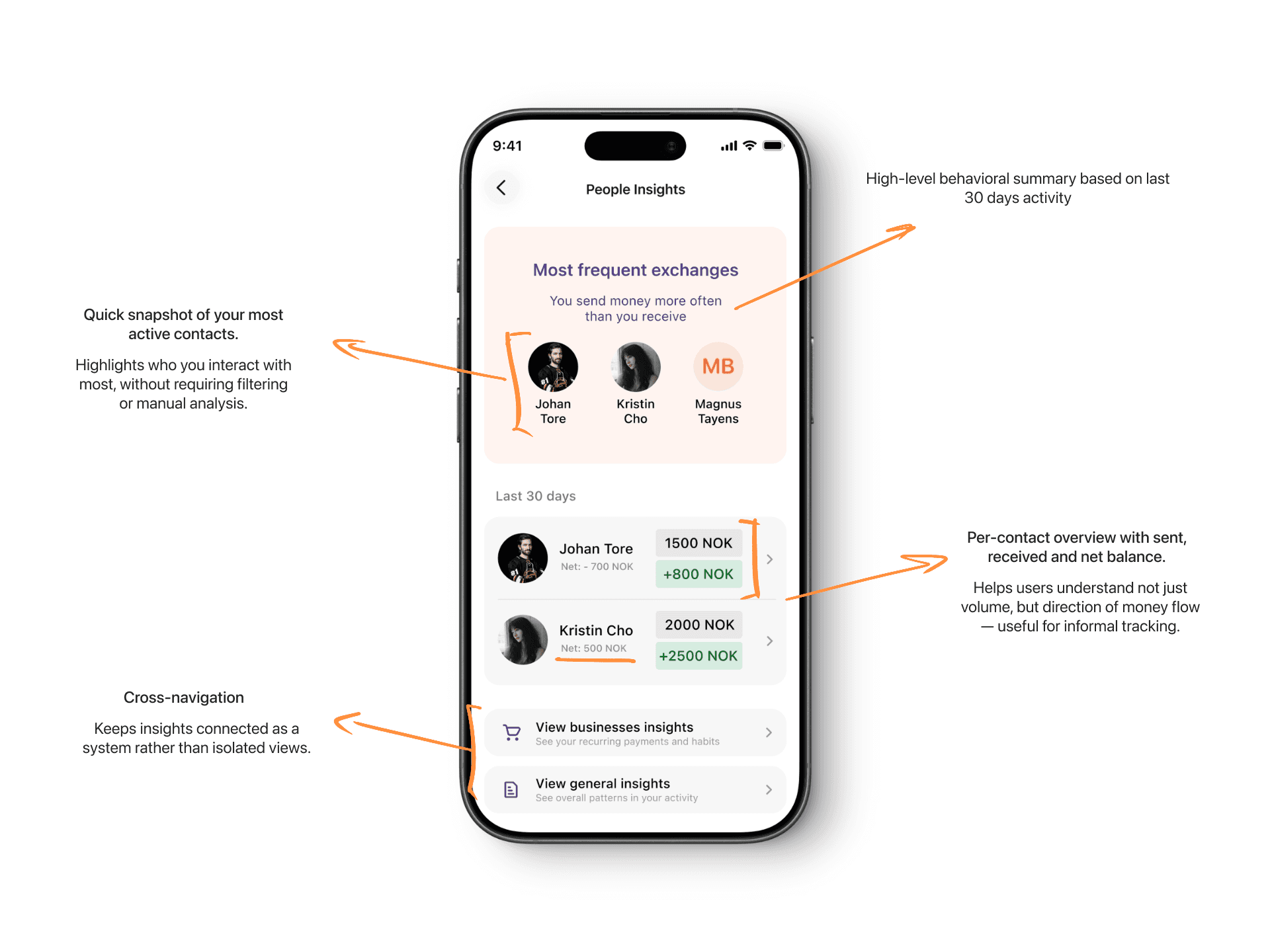 Quick snapshot of your most active contacts.

Highlights who you interact with most, without requiring filtering or manual analysis.

Cross-navigation

Keeps insights connected as a system rather than isolated views.

9:41

People Insights

Most frequent exchanges

You send money more often than you receive

Johan Tore

Kristin Cho

MB

Magnus Tayens

Last 30 days

Johan Tore
Net: - 700 NOK
1500 NOK
+800 NOK

Kristin Cho
Net: 500 NOK
2000 NOK
+2500 NOK

View businesses insights
See your recurring payments and habits

View general insights
See overall patterns in your activity

High-level behavioral summary based on last 30 days activity

Per-contact overview with sent, received and net balance.

Helps users understand not just volume, but direction of money flow — useful for informal tracking.