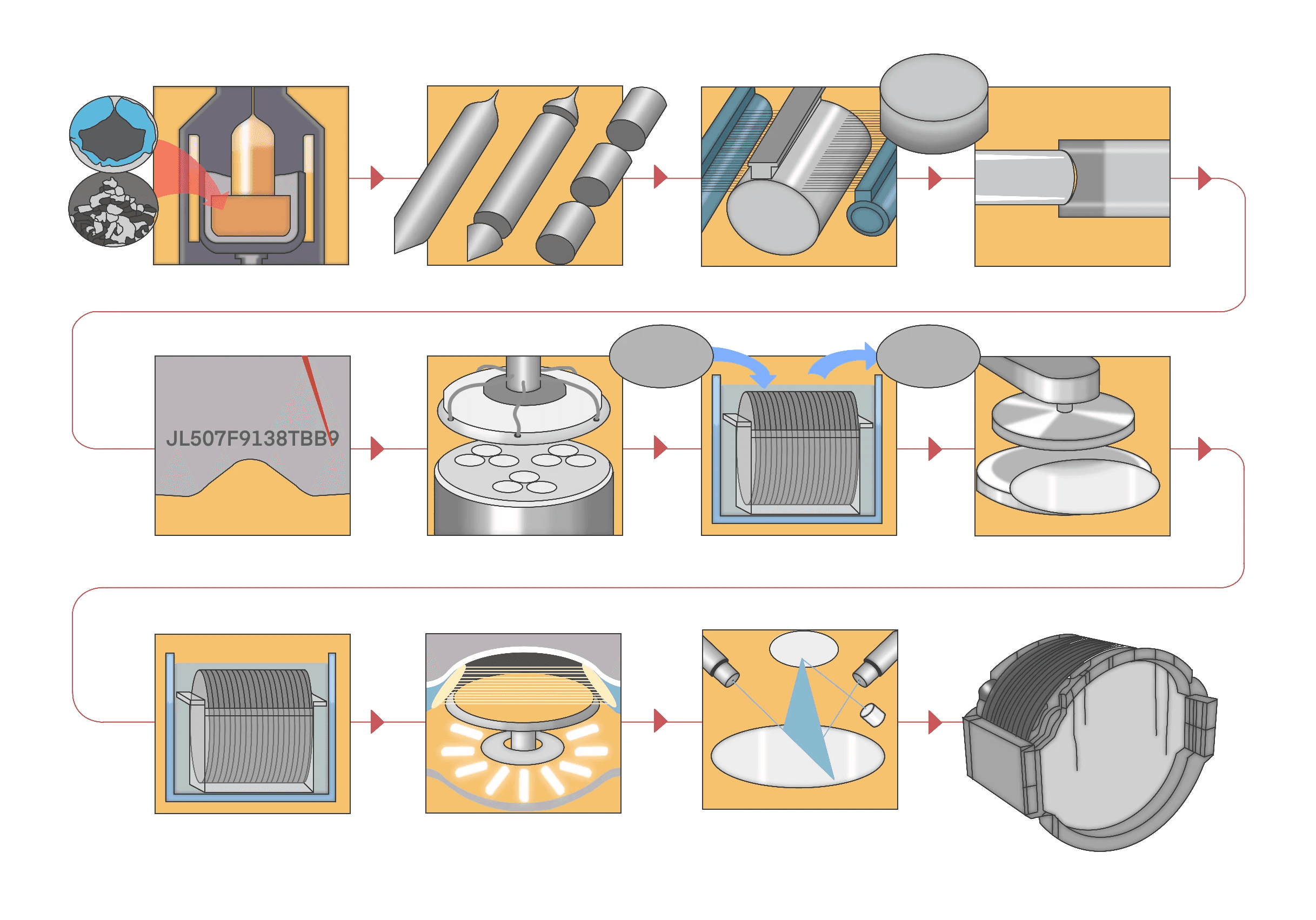 JL507F9138TBB9