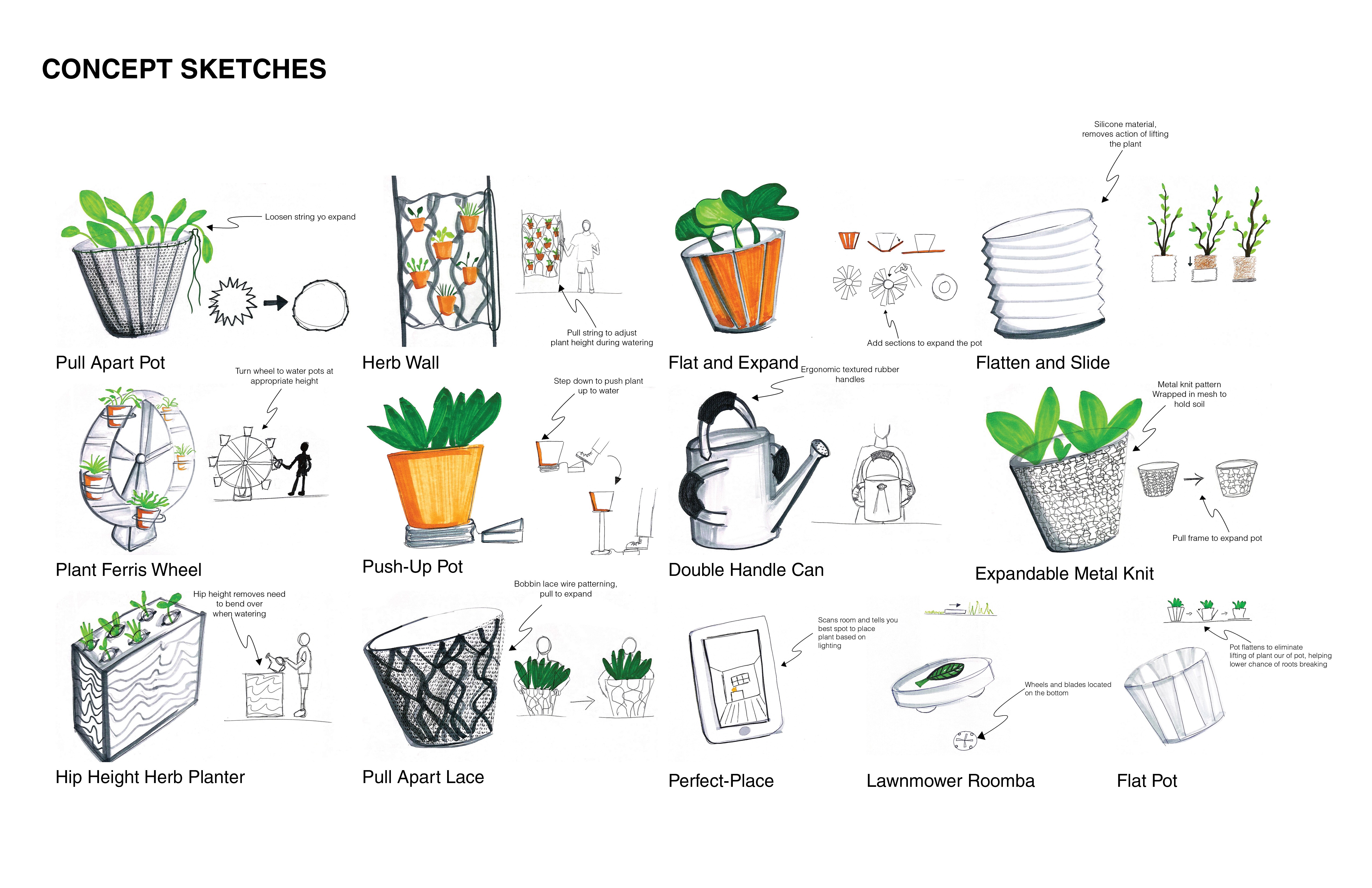 CONCEPT SKETCHES

Loosen string yo expand

Pull Apart Pot

Pull string to adjust plant height during watering

Herb Wall

Add sections to expand the pot

Flat and Expand

Silicone material, removes action of lifting the plant

Flatten and Slide

Turn wheel to water pots at appropriate height

Plant Ferris Wheel

Step down to push plant up to water

Push-Up Pot

Ergonomic textured rubber handles

Double Handle Can

Metal knit pattern Wrapped in mesh to hold soil

Pull frame to expand pot

Expandable Metal Knit

Hip height removes need to bend over when watering

Hip Height Herb Planter

Bobbin lace wire patterning, pull to expand

Pull Apart Lace

Scans room and tells you best spot to place plant based on lighting

Perfect-Place

Wheels and blades located on the bottom

Lawnmower Roomba

Pot flattens to eliminate lifting of plant our of pot, helping lower chance of roots breaking

Flat Pot