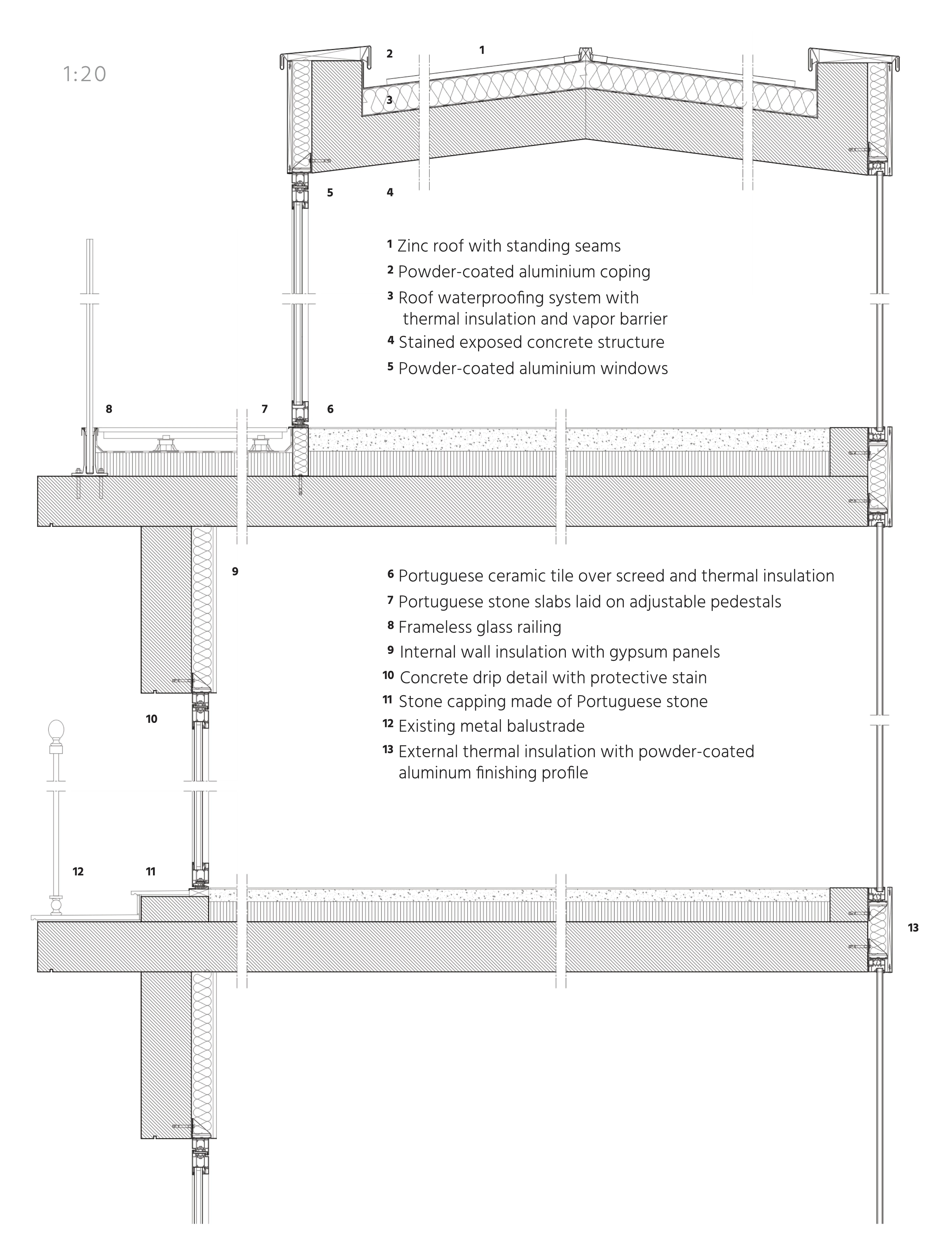 1:20

2
1
3

5
4

1 Zinc roof with standing seams
2 Powder-coated aluminium coping
3 Roof waterproofing system with thermal insulation and vapor barrier
4 Stained exposed concrete structure
5 Powder-coated aluminium windows

8
7
6

9

6 Portuguese ceramic tile over screed and thermal insulation
7 Portuguese stone slabs laid on adjustable pedestals
8 Frameless glass railing
9 Internal wall insulation with gypsum panels
10 Concrete drip detail with protective stain
11 Stone capping made of Portuguese stone
12 Existing metal balustrade
13 External thermal insulation with powder-coated aluminum finishing profile

10

12
11

13