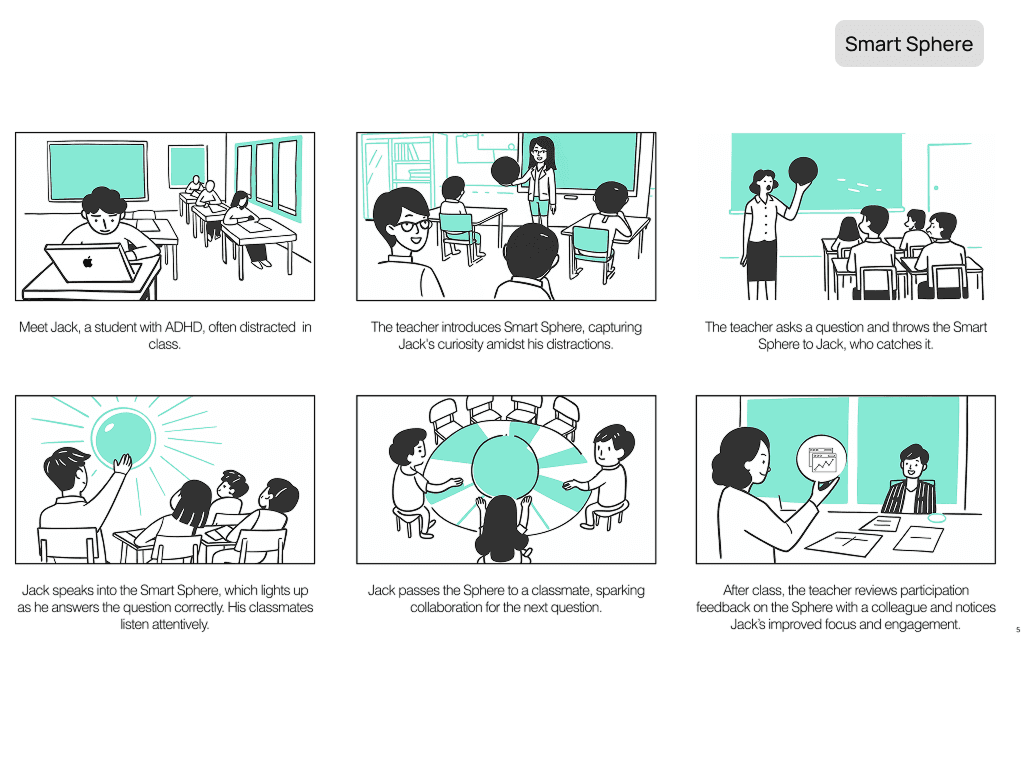 Smart Sphere

Meet Jack, a student with ADHD, often distracted in class.

The teacher introduces Smart Sphere, capturing Jack's curiosity amidst his distractions.

The teacher asks a question and throws the Smart Sphere to Jack, who catches it.

Jack speaks into the Smart Sphere, which lights up as he answers the question correctly. His classmates listen attentively.

Jack passes the Sphere to a classmate, sparking collaboration for the next question.

After class, the teacher reviews participation feedback on the Sphere with a colleague and notices Jack's improved focus and engagement.

5