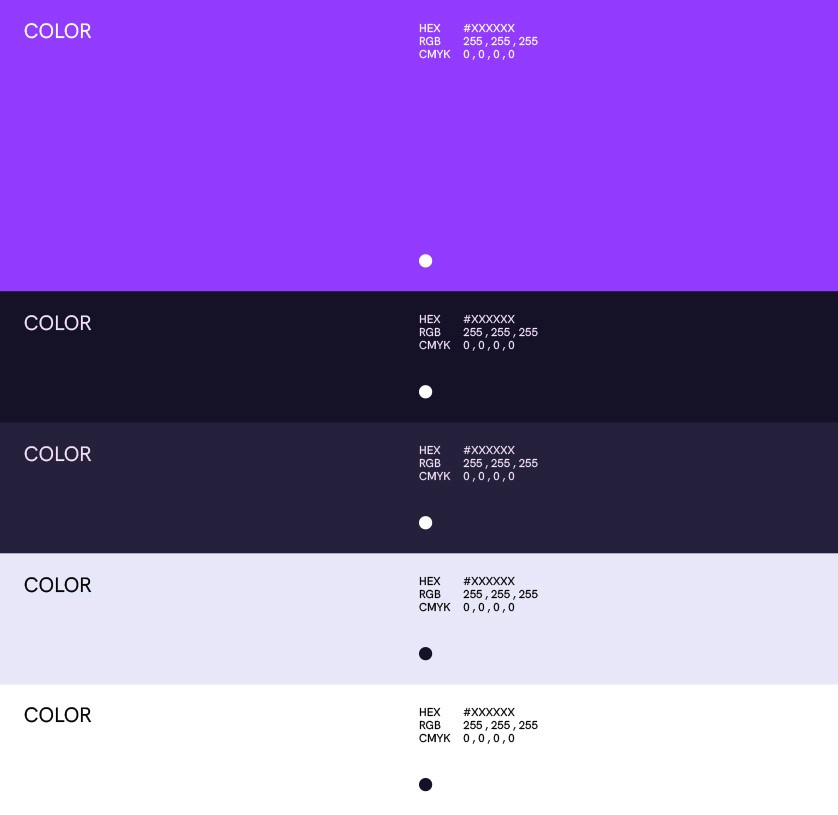 COLOR

HEX #XXXXXX
RGB 255 , 255 , 255
CMYK 0 , 0 , 0 , 0

COLOR

HEX #XXXXXX
RGB 255 , 255 , 255
CMYK 0 , 0 , 0 , 0

COLOR

HEX #XXXXXX
RGB 255 , 255 , 255
CMYK 0 , 0 , 0 , 0

COLOR

HEX #XXXXXX
RGB 255 , 255 , 255
CMYK 0 , 0 , 0 , 0

COLOR

HEX #XXXXXX
RGB 255 , 255 , 255
CMYK 0 , 0 , 0 , 0