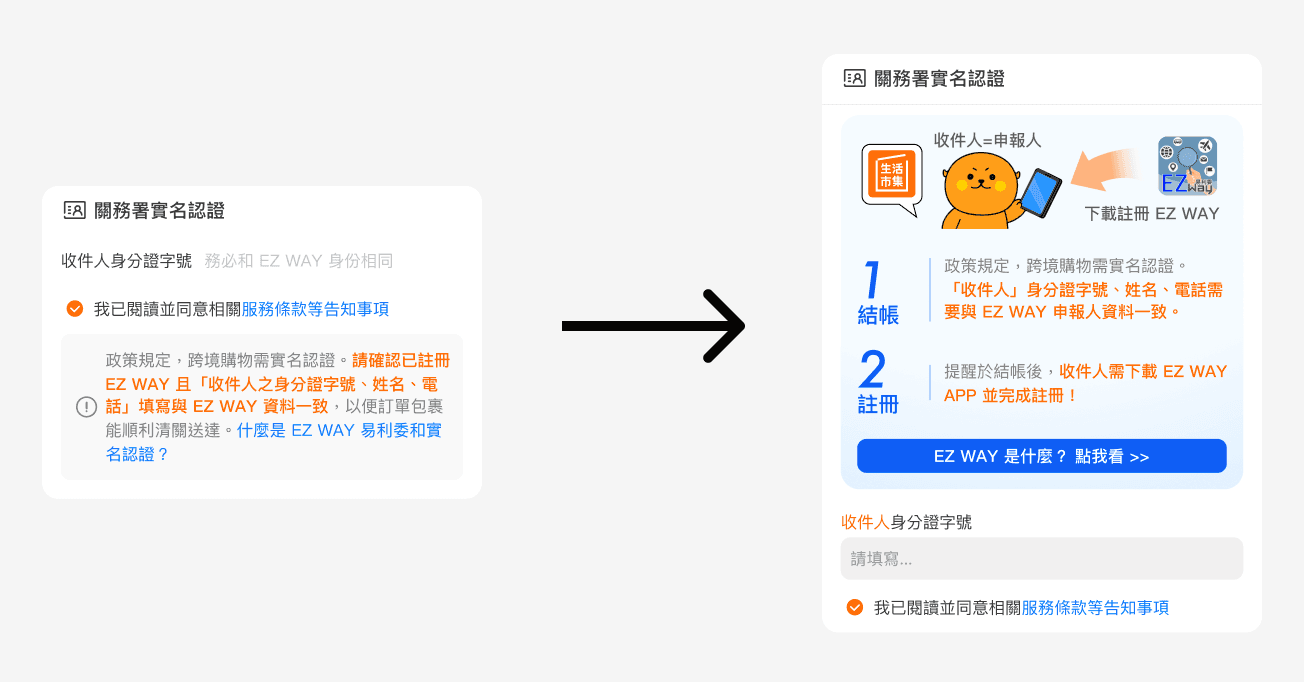 關務署實名認證

收件人身分證字號 務必和 EZ WAY 身份相同

我已閱讀並同意相關服務條款等告知事項

政策規定，跨境購物需實名認證。請確認已註冊 EZ WAY 且「收件人之身分證字號、姓名、電話」填寫與 EZ WAY 資料一致，以便訂單包裹能順利清關送達。什麼是 EZ WAY 易利委和實名認證？

關務署實名認證

生活市集

收件人=申報人

EZ way

下載註冊 EZ WAY

1 結帳

政策規定，跨境購物需實名認證。「收件人」身分證字號、姓名、電話需要與 EZ WAY 申報人資料一致。

2 註冊

提醒於結帳後，收件人需下載 EZ WAY APP 並完成註冊！

EZ WAY 是什麼？ 點我看 >>

收件人身分證字號

請填寫...

我已閱讀並同意相關服務條款等告知事項