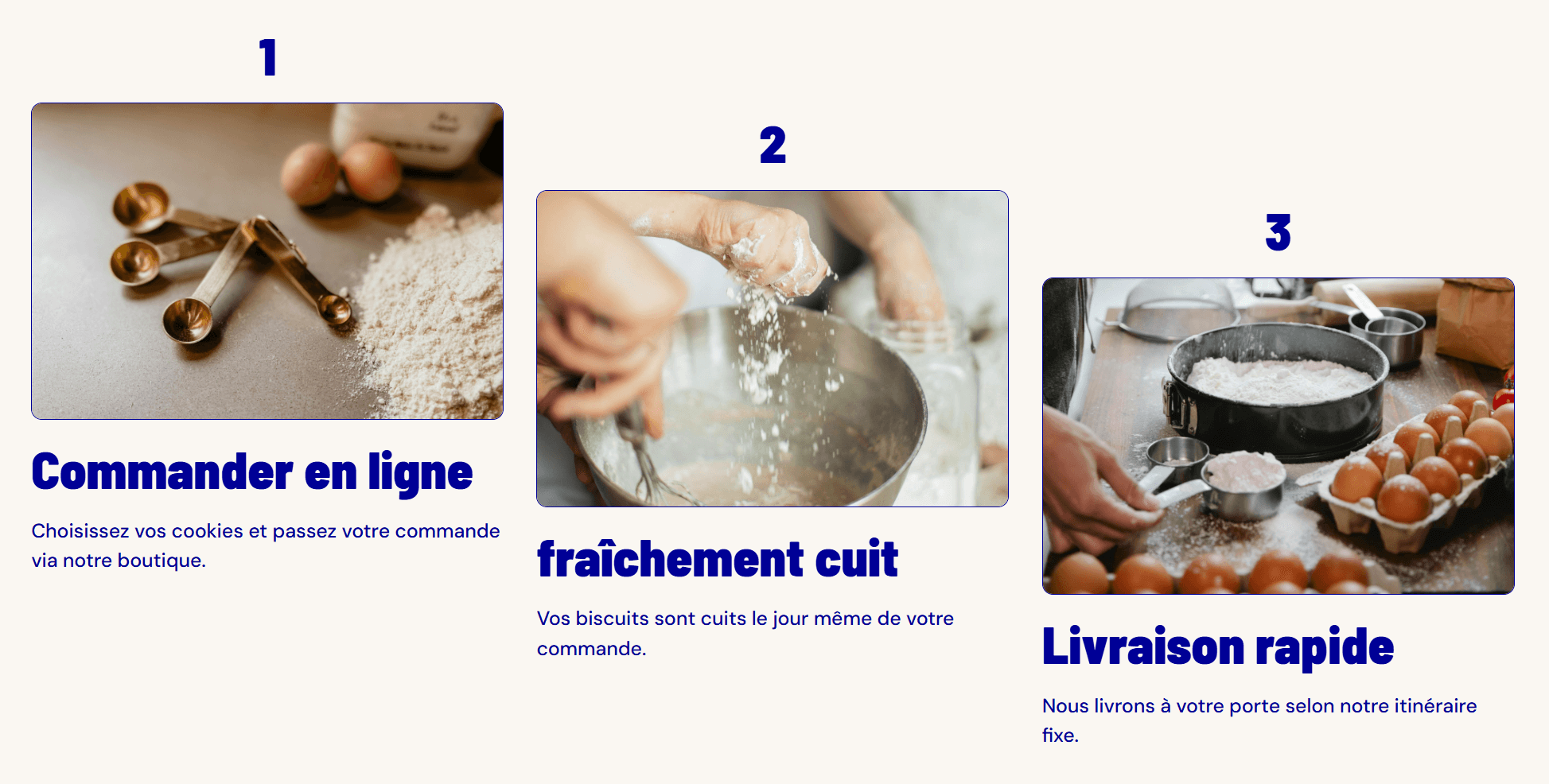 1

Commander en ligne

Choisissez vos cookies et passez votre commande via notre boutique.

2

fraîchement cuit

Vos biscuits sont cuits le jour même de votre commande.

3

Livraison rapide

Nous livrons à votre porte selon notre itinéraire fixe.