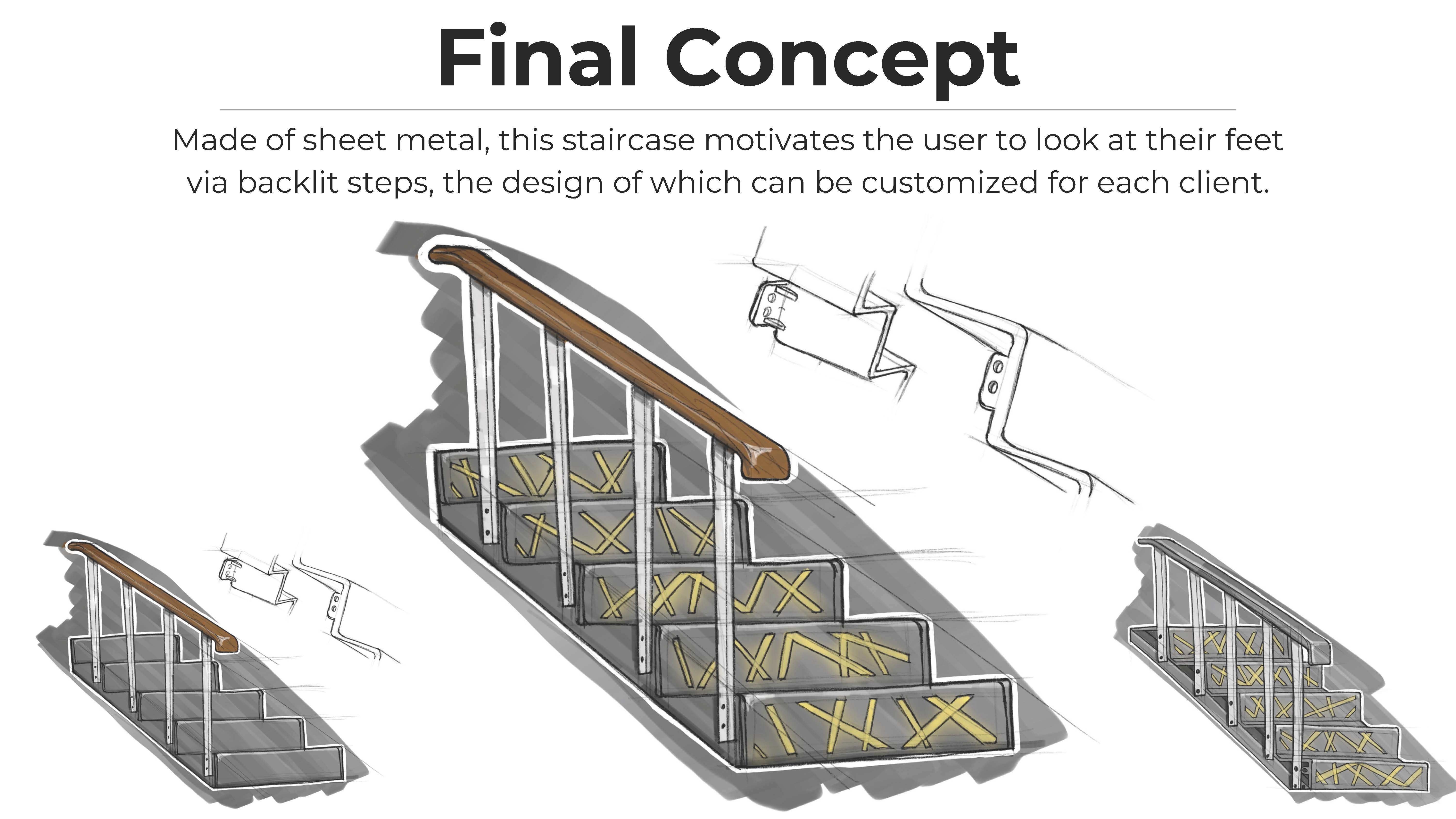 Final Concept

Made of sheet metal, this staircase motivates the user to look at their feet via backlit steps, the design of which can be customized for each client.