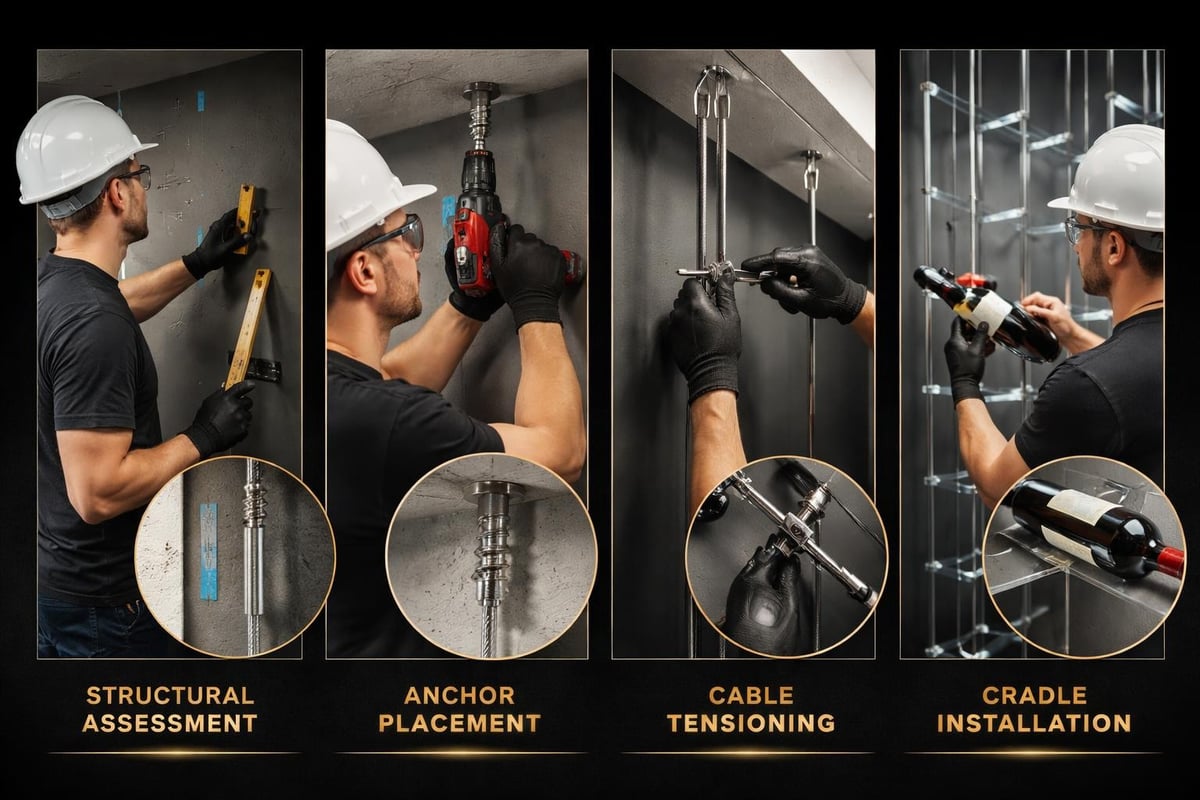 STRUCTURAL ASSESSMENT

ANCHOR PLACEMENT

CABLE TENSIONING

CRADLE INSTALLATION