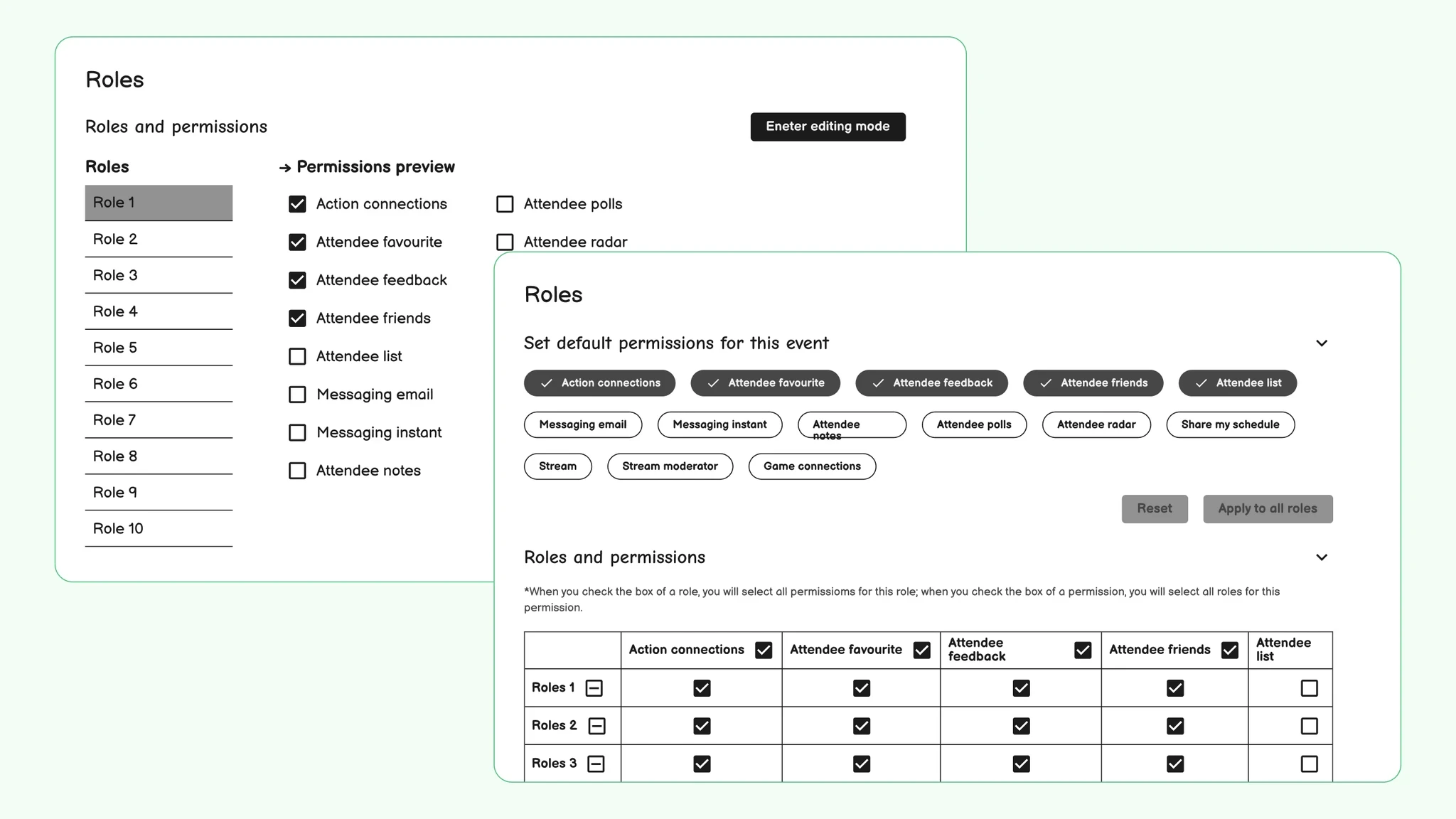 Roles

Roles and permissions

Eneter editing mode

Roles

Role 1
Role 2
Role 3
Role 4
Role 5
Role 6
Role 7
Role 8
Role 9
Role 10

→ Permissions preview

Action connections
Attendee favourite
Attendee feedback
Attendee friends
Attendee list
Messaging email
Messaging instant
Attendee notes

Attendee polls
Attendee radar

Roles

Set default permissions for this event

Action connections
Attendee favourite
Attendee feedback
Attendee friends
Attendee list
Messaging email
Messaging instant
Attendee notes
Attendee polls
Attendee radar
Share my schedule
Stream
Stream moderator
Game connections

Reset
Apply to all roles

Roles and permissions

*When you check the box of a role, you will select all permissioms for this role; when you check the box of a permission, you will select all roles for this permission.

| | Action connections | Attendee favourite | Attendee feedback | Attendee friends | Attendee list |
|---|---|---|---|---|---|
| Roles 1 | | | | | |
| Roles 2 | | | | | |
| Roles 3 | | | | | |