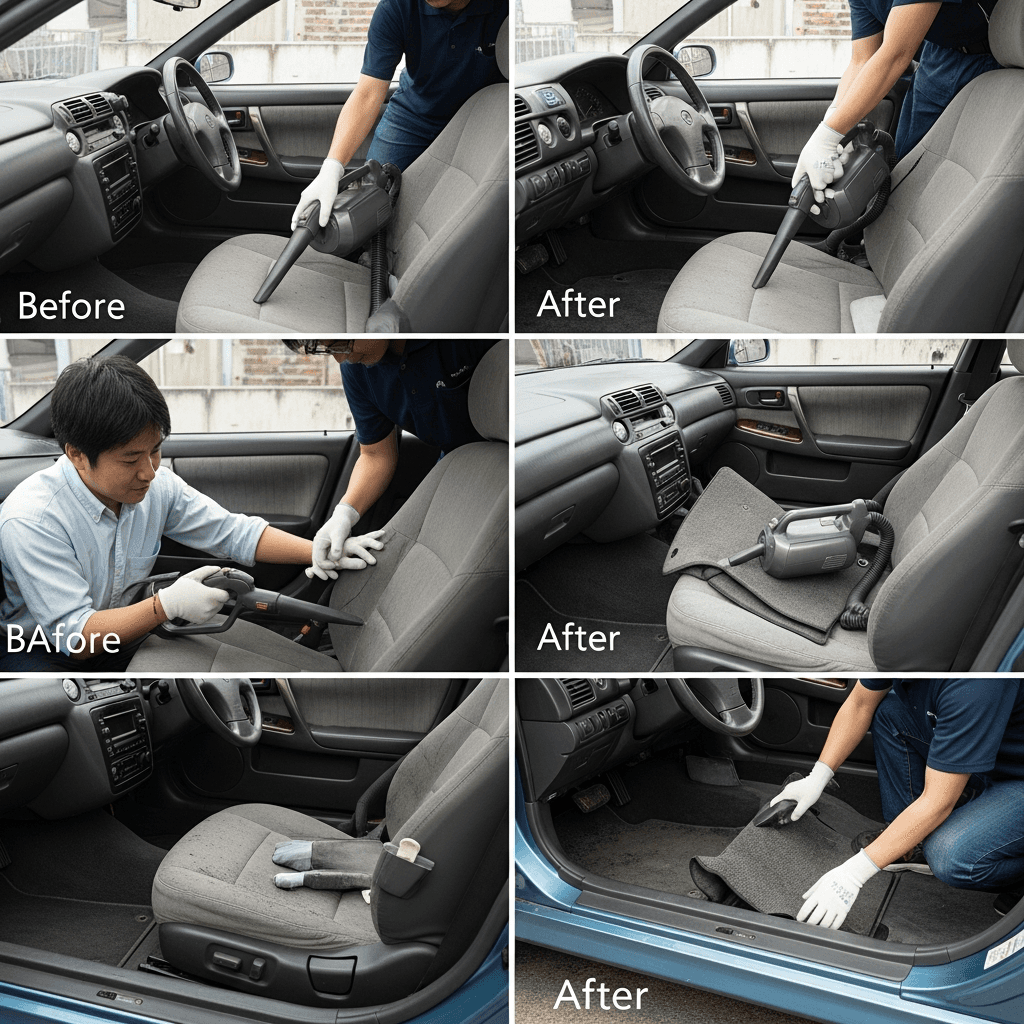 Before

After

BAfore

After

After