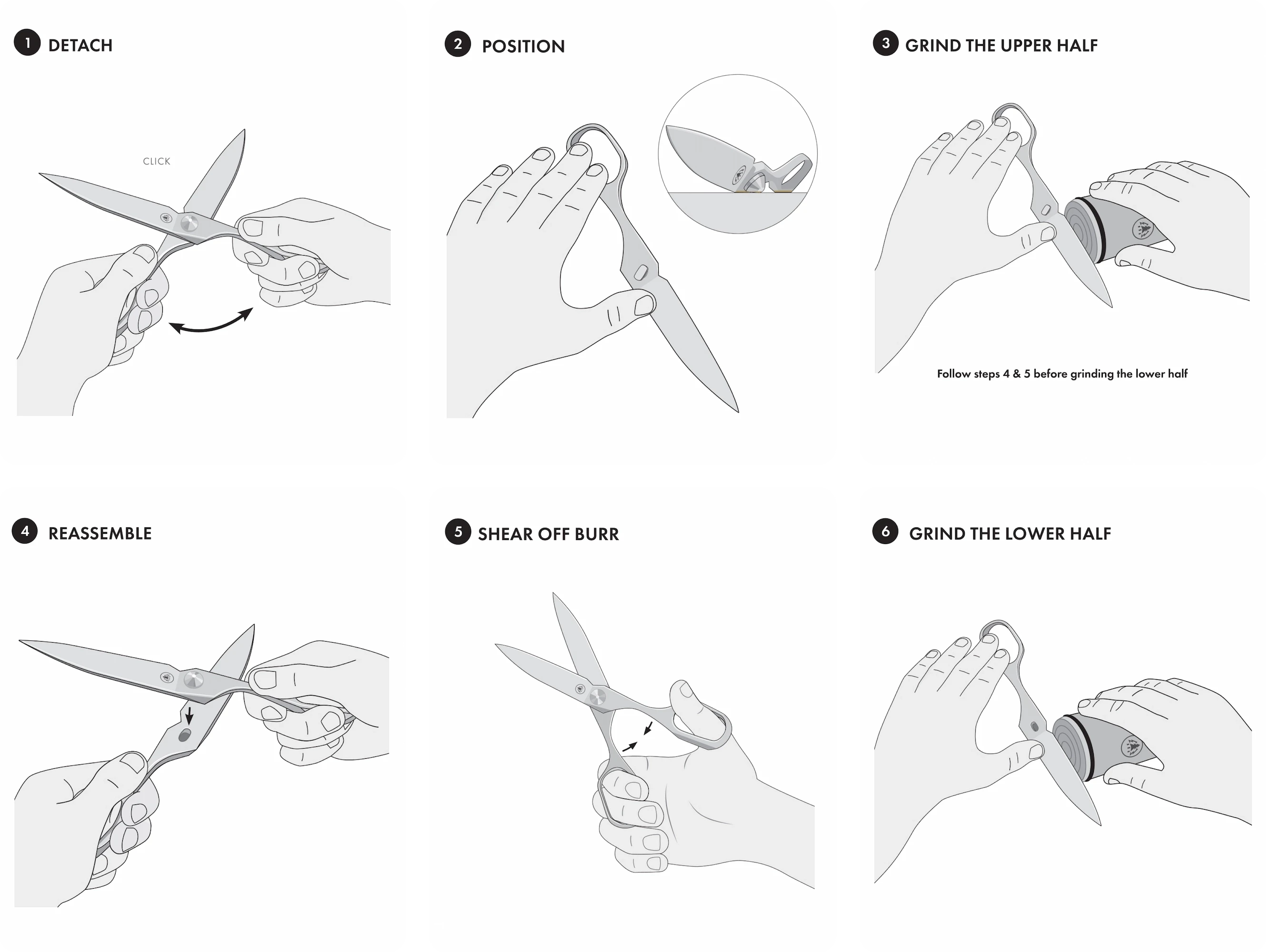 1 DETACH

CLICK

2 POSITION

3 GRIND THE UPPER HALF

Follow steps 4 & 5 before grinding the lower half

4 REASSEMBLE

5 SHEAR OFF BURR

6 GRIND THE LOWER HALF