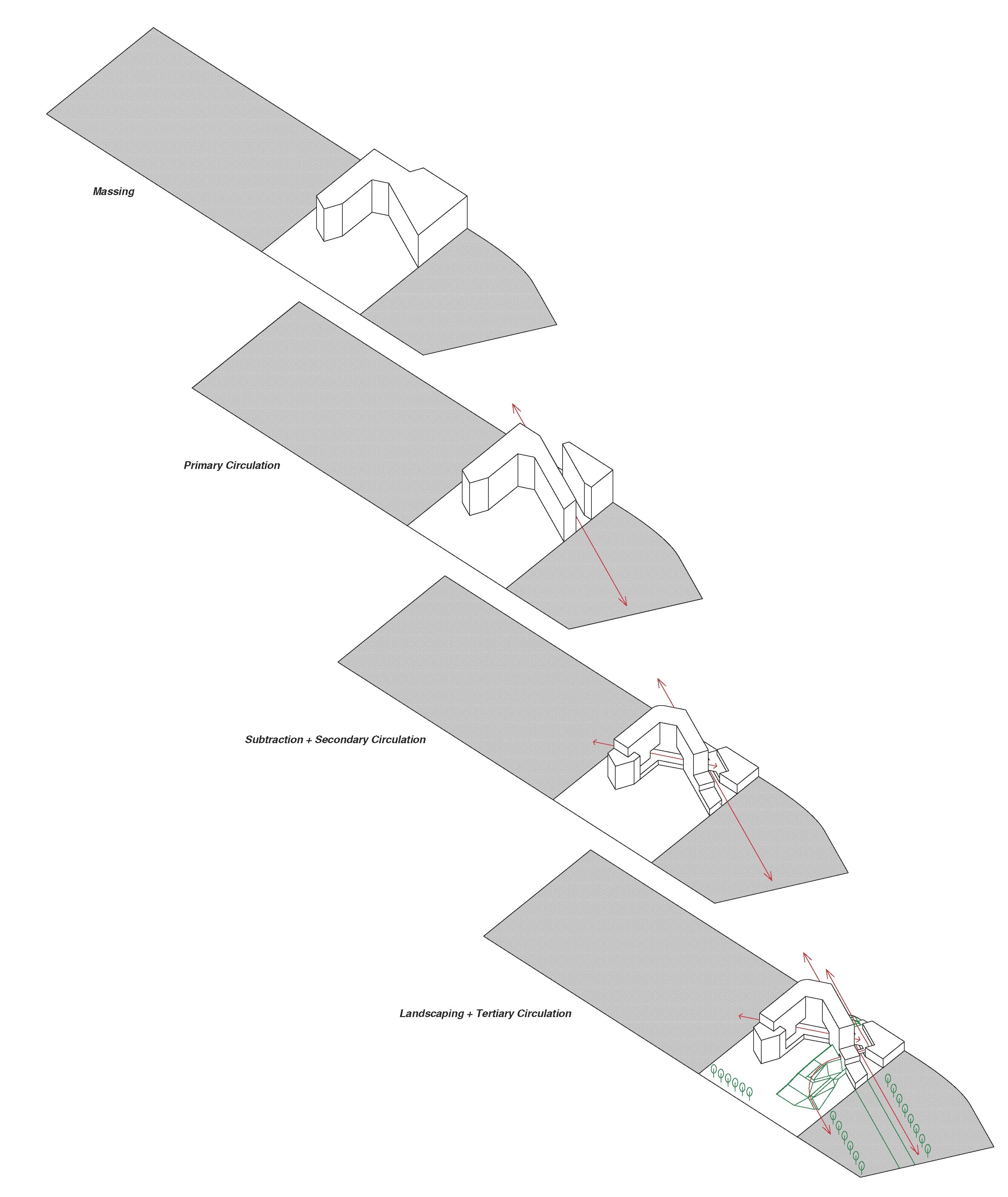 Massing

Primary Circulation

Subtraction + Secondary Circulation

Landscaping + Tertiary Circulation