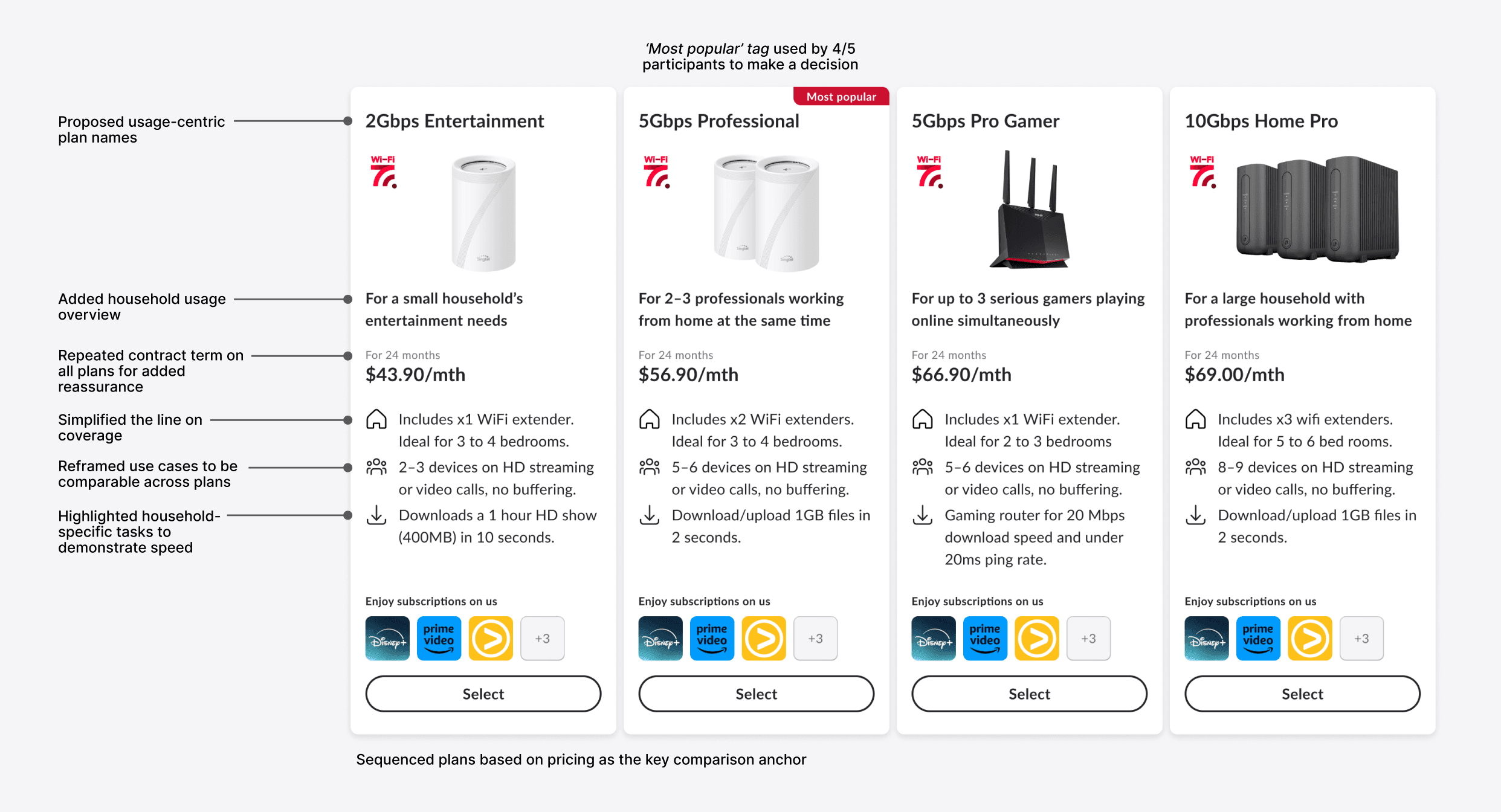 'Most popular' tag used by 4/5 participants to make a decision

Proposed usage-centric plan names

Added household usage overview

Repeated contract term on all plans for added reassurance

Simplified the line on coverage

Reframed use cases to be comparable across plans

Highlighted household-specific tasks to demonstrate speed

2Gbps Entertainment

Wi-Fi 7

For a small household's entertainment needs

For 24 months
$43.90/mth

Includes x1 WiFi extender. Ideal for 3 to 4 bedrooms.

2–3 devices on HD streaming or video calls, no buffering.

Downloads a 1 hour HD show (400MB) in 10 seconds.

Enjoy subscriptions on us

Disney+ prime video +3

Select

Most popular

5Gbps Professional

Wi-Fi 7

For 2–3 professionals working from home at the same time

For 24 months
$56.90/mth

Includes x2 WiFi extenders. Ideal for 3 to 4 bedrooms.

5–6 devices on HD streaming or video calls, no buffering.

Download/upload 1GB files in 2 seconds.

Enjoy subscriptions on us

Disney+ prime video +3

Select

5Gbps Pro Gamer

Wi-Fi 7

For up to 3 serious gamers playing online simultaneously

For 24 months
$66.90/mth

Includes x1 WiFi extender. Ideal for 2 to 3 bedrooms

5–6 devices on HD streaming or video calls, no buffering.

Gaming router for 20 Mbps download speed and under 20ms ping rate.

Enjoy subscriptions on us

Disney+ prime video +3

Select

10Gbps Home Pro

Wi-Fi 7

For a large household with professionals working from home

For 24 months
$69.00/mth

Includes x3 wifi extenders. Ideal for 5 to 6 bed rooms.

8–9 devices on HD streaming or video calls, no buffering.

Download/upload 1GB files in 2 seconds.

Enjoy subscriptions on us

Disney+ prime video +3

Select

Sequenced plans based on pricing as the key comparison anchor