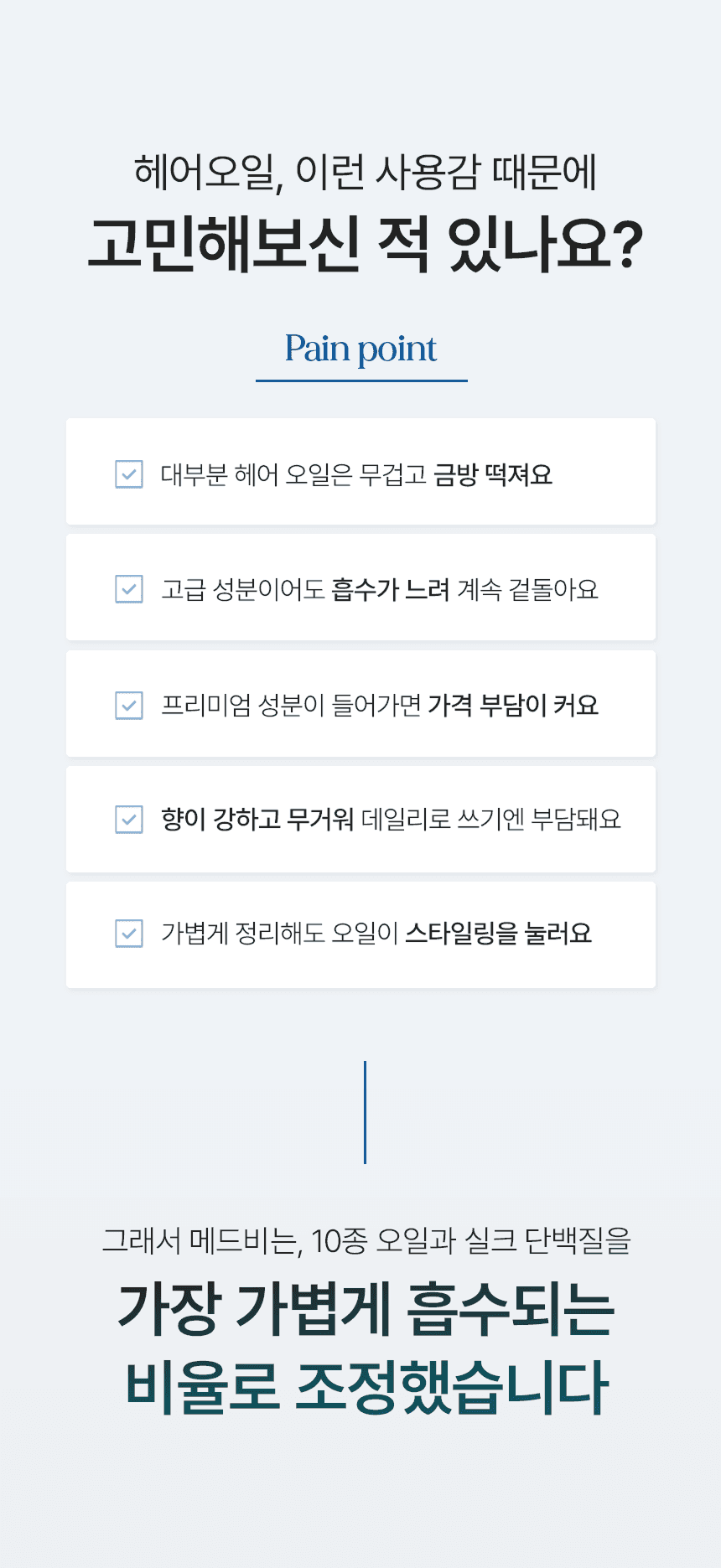 헤어오일, 이런 사용감 때문에
고민해보신 적 있나요?

Pain point

대부분 헤어 오일은 무겁고 금방 떡져요

고급 성분이어도 흡수가 느려 계속 겉돌아요

프리미엄 성분이 들어가면 가격 부담이 커요

향이 강하고 무거워 데일리로 쓰기엔 부담돼요

가볍게 정리해도 오일이 스타일링을 눌러요

그래서 메드비는, 10종 오일과 실크 단백질을
가장 가볍게 흡수되는
비율로 조정했습니다