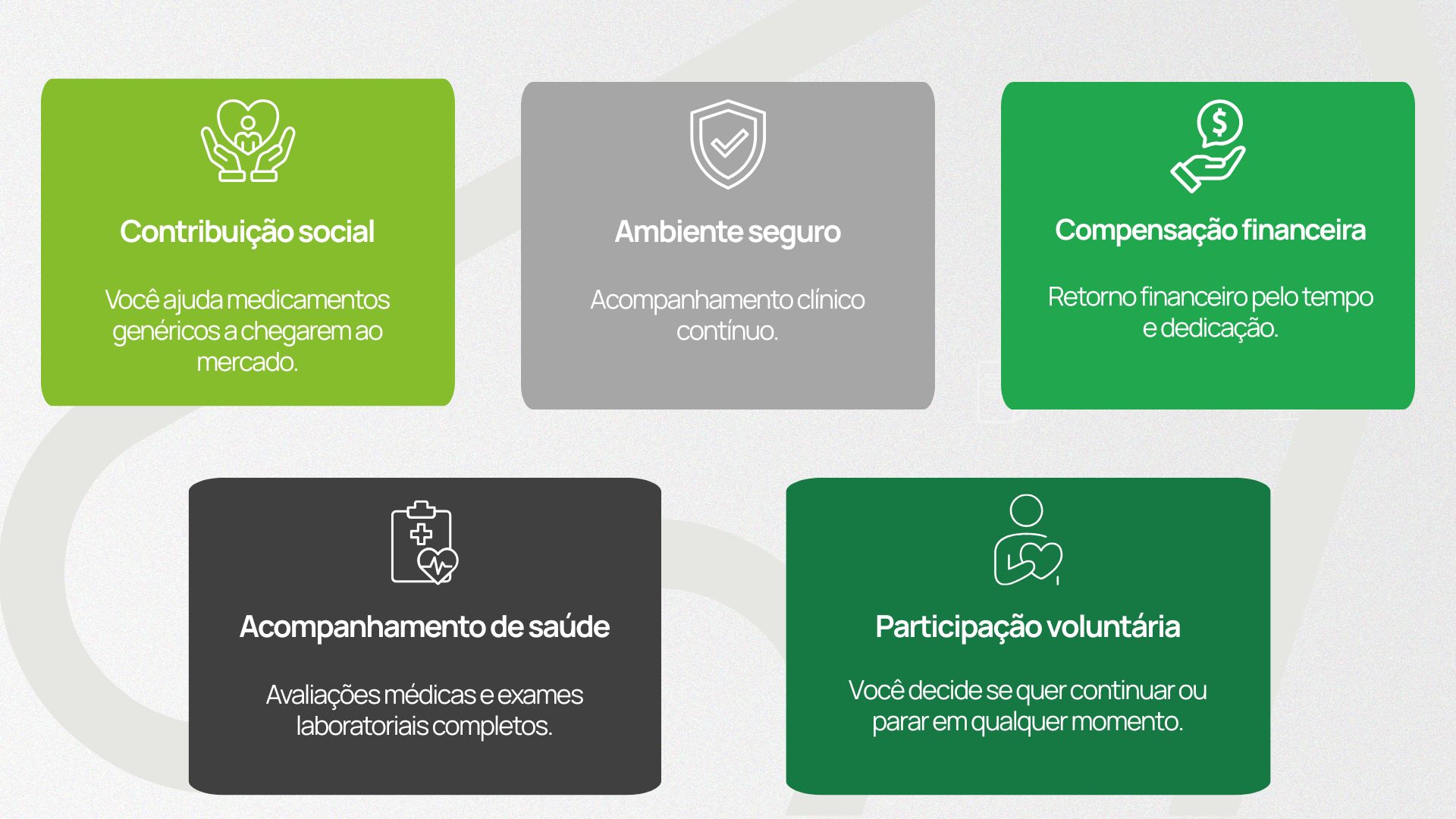 Contribuição social

Você ajuda medicamentos genéricos a chegarem ao mercado.

Ambiente seguro

Acompanhamento clínico contínuo.

Compensação financeira

Retorno financeiro pelo tempo e dedicação.

Acompanhamento de saúde

Avaliações médicas e exames laboratoriais completos.

Participação voluntária

Você decide se quer continuar ou parar em qualquer momento.