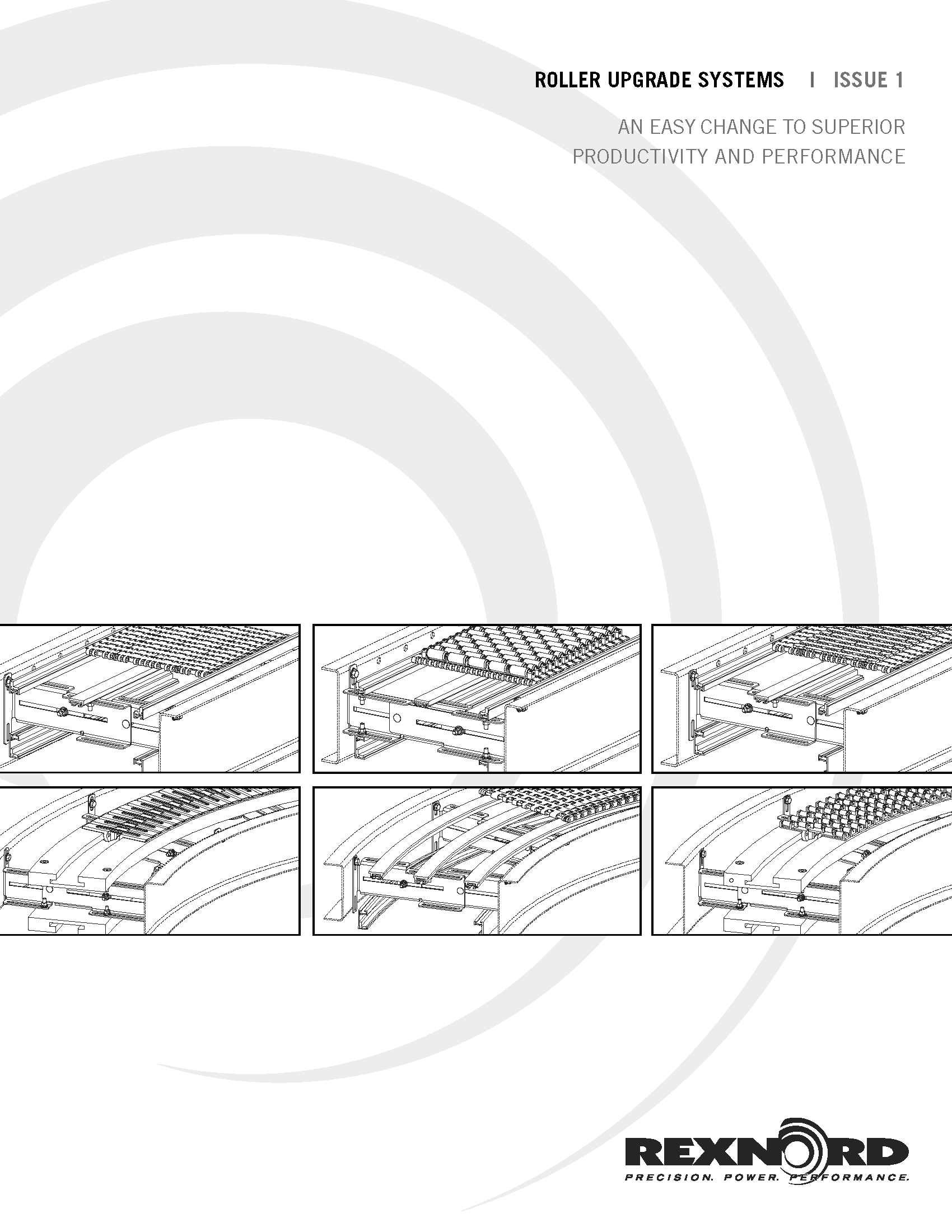 ROLLER UPGRADE SYSTEMS | ISSUE 1

AN EASY CHANGE TO SUPERIOR PRODUCTIVITY AND PERFORMANCE

REXNORD
PRECISION. POWER. PERFORMANCE.