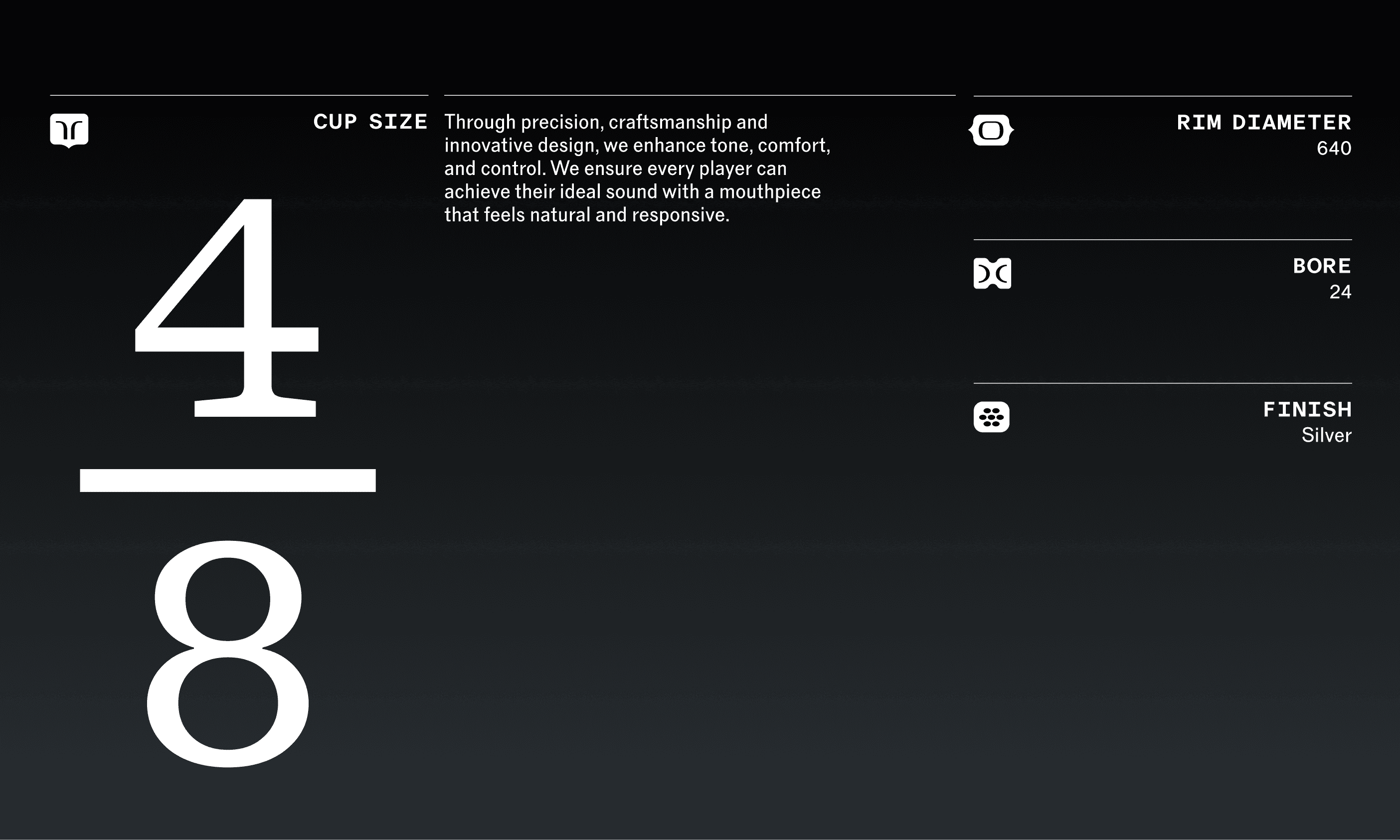 CUP SIZE

$\frac{4}{8}$

Through precision, craftsmanship and innovative design, we enhance tone, comfort, and control. We ensure every player can achieve their ideal sound with a mouthpiece that feels natural and responsive.

RIM DIAMETER
640

BORE
24

FINISH
Silver