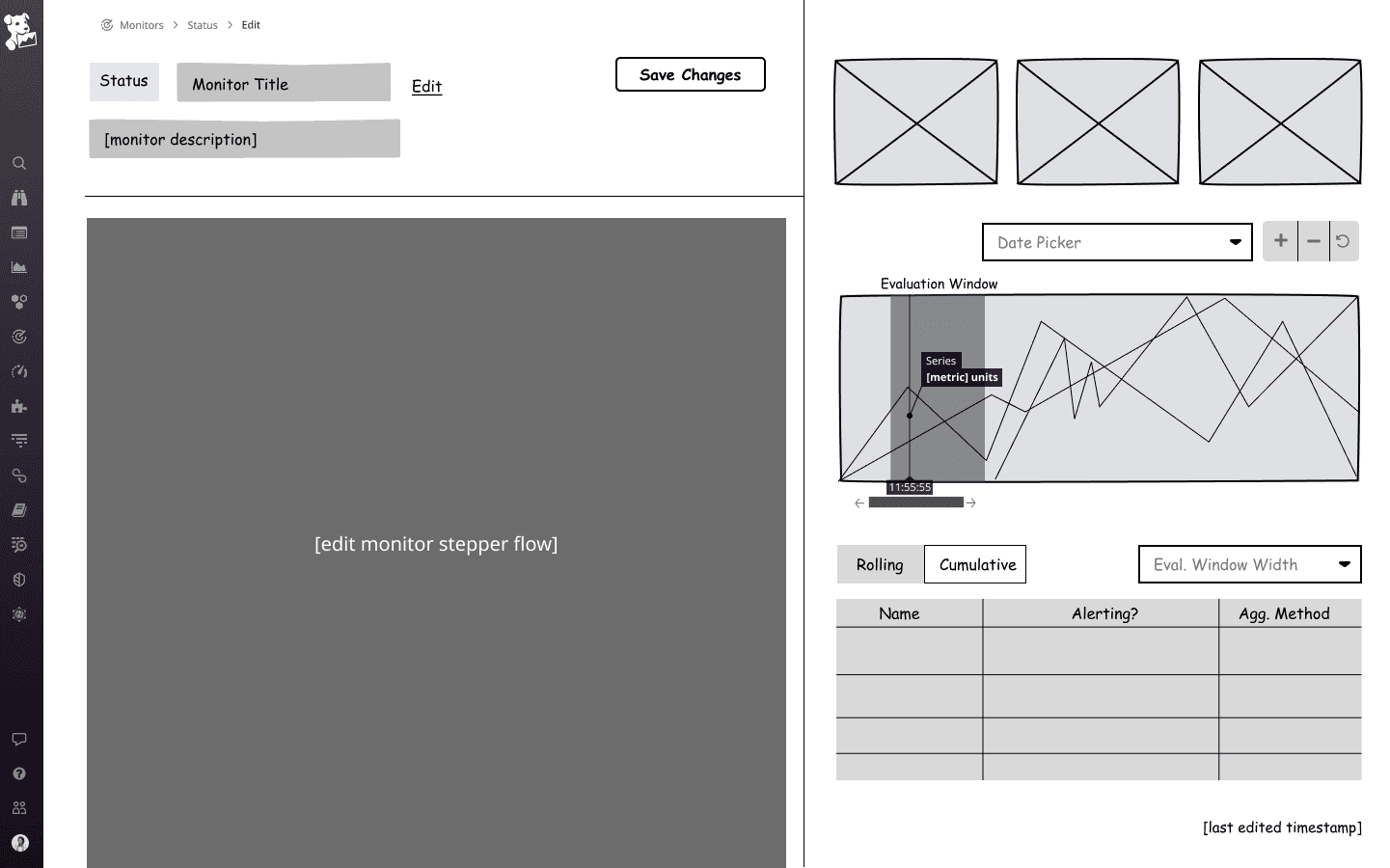 Monitors > Status > Edit

Status Monitor Title Edit

Save Changes

[monitor description]

[edit monitor stepper flow]

Date Picker

Evaluation Window

Series
[metric] units

11:55:55

Rolling Cumulative

Eval. Window Width

| Name | Alerting? | Agg. Method |
|---|---|---|
| | | |
| | | |
| | | |
| | | |

[last edited timestamp]