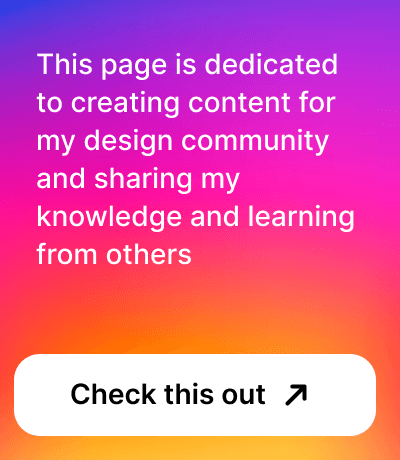 This page is dedicated to creating content for my design community and sharing my knowledge and learning from others

Check this out ↗