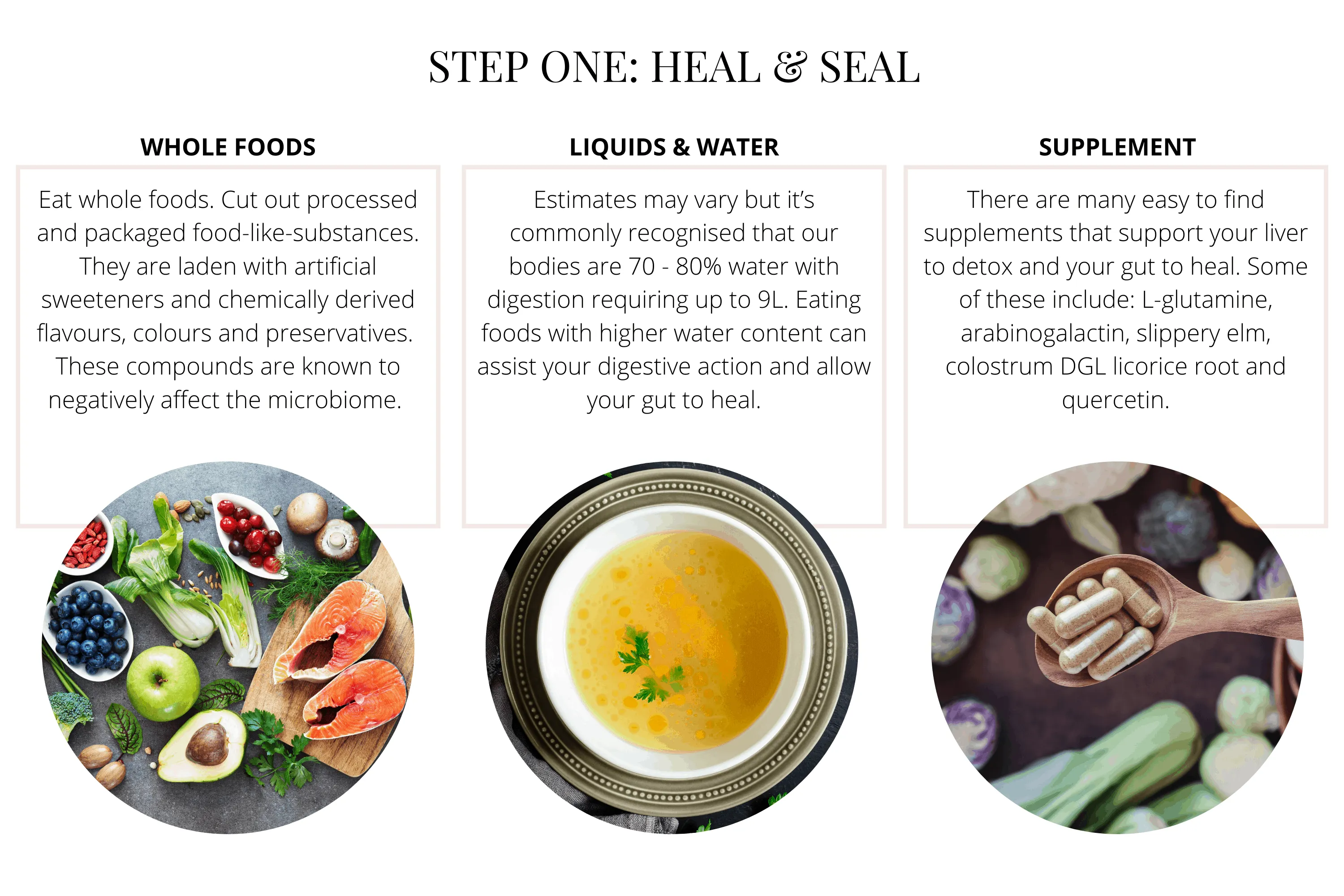 STEP ONE: HEAL & SEAL

WHOLE FOODS

Eat whole foods. Cut out processed and packaged food-like-substances. They are laden with artificial sweeteners and chemically derived flavours, colours and preservatives. These compounds are known to negatively affect the microbiome.

LIQUIDS & WATER

Estimates may vary but it's commonly recognised that our bodies are 70 - 80% water with digestion requiring up to 9L. Eating foods with higher water content can assist your digestive action and allow your gut to heal.

SUPPLEMENT

There are many easy to find supplements that support your liver to detox and your gut to heal. Some of these include: L-glutamine, arabinogalactin, slippery elm, colostrum DGL licorice root and quercetin.