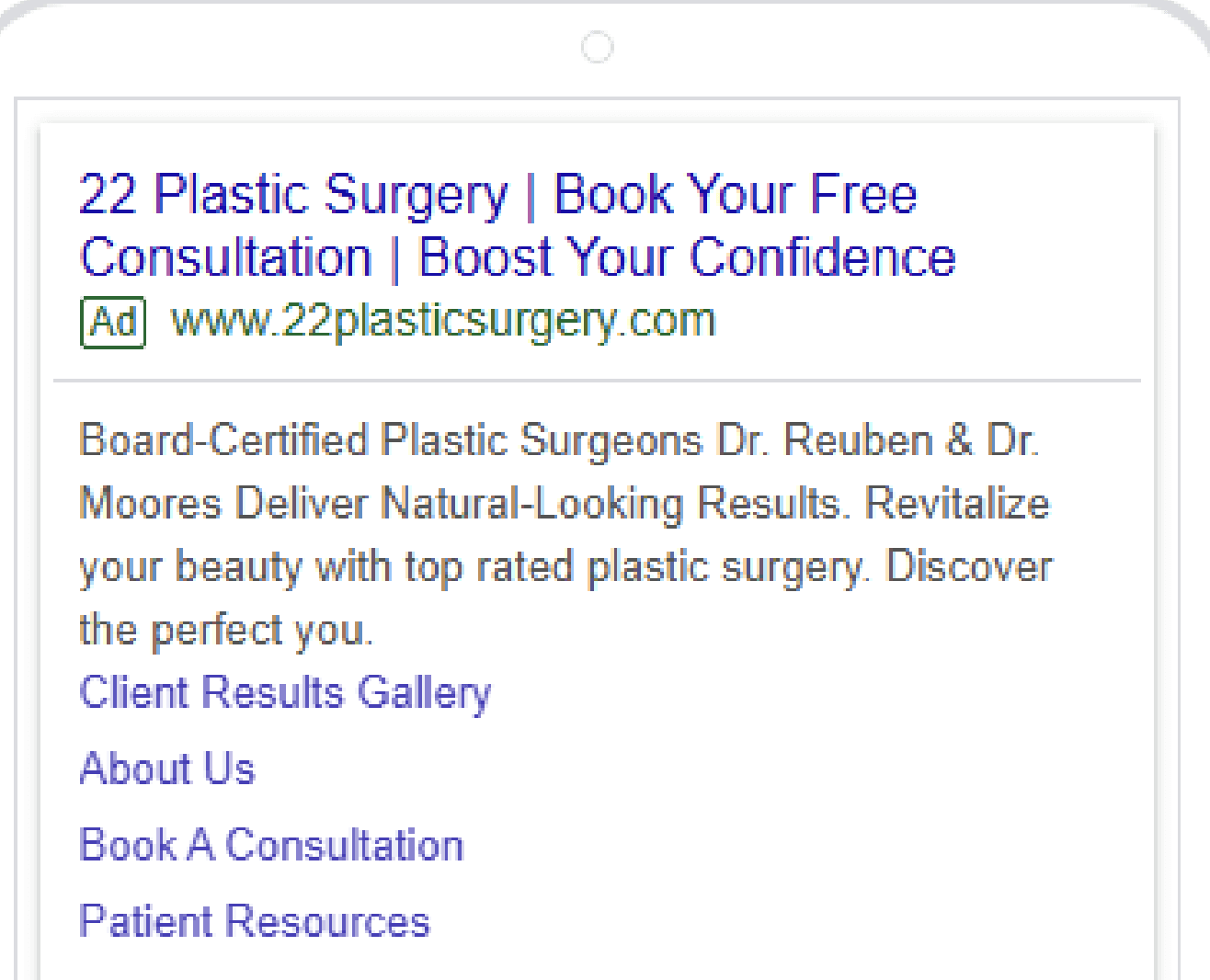 22 Plastic Surgery | Book Your Free Consultation | Boost Your Confidence

Ad www.22plasticsurgery.com

Board-Certified Plastic Surgeons Dr. Reuben & Dr. Moores Deliver Natural-Looking Results. Revitalize your beauty with top rated plastic surgery. Discover the perfect you.

Client Results Gallery

About Us

Book A Consultation

Patient Resources