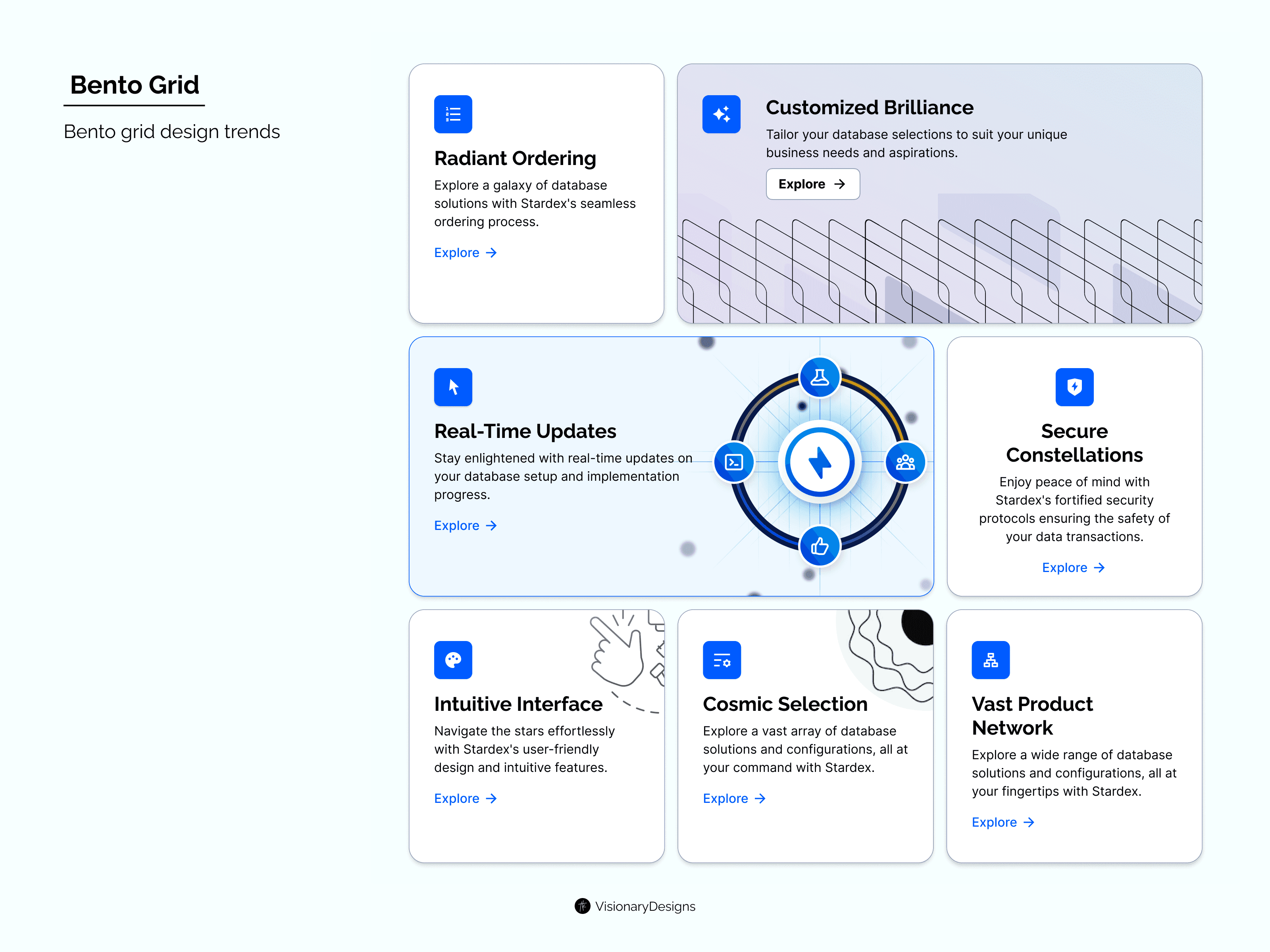 Bento Grid

Bento grid design trends

Radiant Ordering

Explore a galaxy of database solutions with Stardex's seamless ordering process.

Explore →

Customized Brilliance

Tailor your database selections to suit your unique business needs and aspirations.

Explore →

Real-Time Updates

Stay enlightened with real-time updates on your database setup and implementation progress.

Explore →

Secure Constellations

Enjoy peace of mind with Stardex's fortified security protocols ensuring the safety of your data transactions.

Explore →

Intuitive Interface

Navigate the stars effortlessly with Stardex's user-friendly design and intuitive features.

Explore →

Cosmic Selection

Explore a vast array of database solutions and configurations, all at your command with Stardex.

Explore →

Vast Product Network

Explore a wide range of database solutions and configurations, all at your fingertips with Stardex.

Explore →

VisionaryDesigns