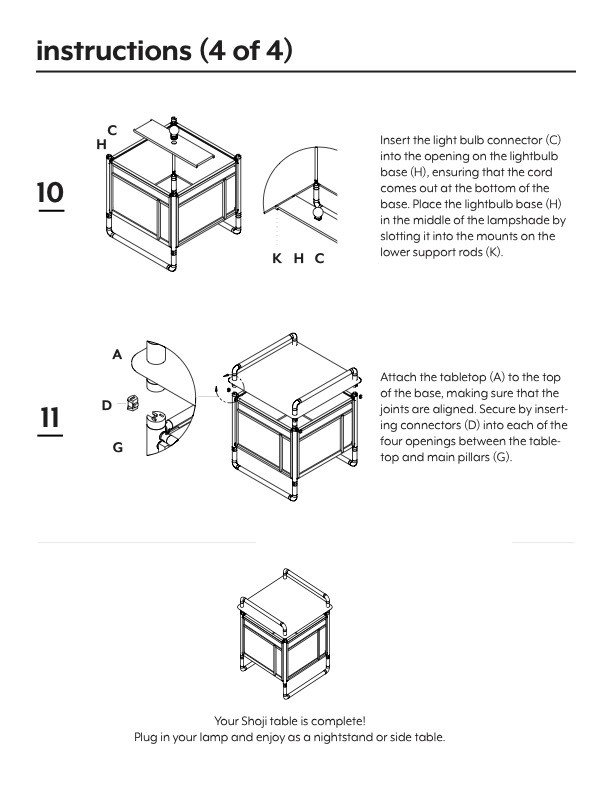 instructions (4 of 4)

10

C
H

K H C

Insert the light bulb connector (C) into the opening on the lightbulb base (H), ensuring that the cord comes out at the bottom of the base. Place the lightbulb base (H) in the middle of the lampshade by slotting it into the mounts on the lower support rods (K).

11

A

D

G

Attach the tabletop (A) to the top of the base, making sure that the joints are aligned. Secure by inserting connectors (D) into each of the four openings between the tabletop and main pillars (G).

Your Shoji table is complete!
Plug in your lamp and enjoy as a nightstand or side table.