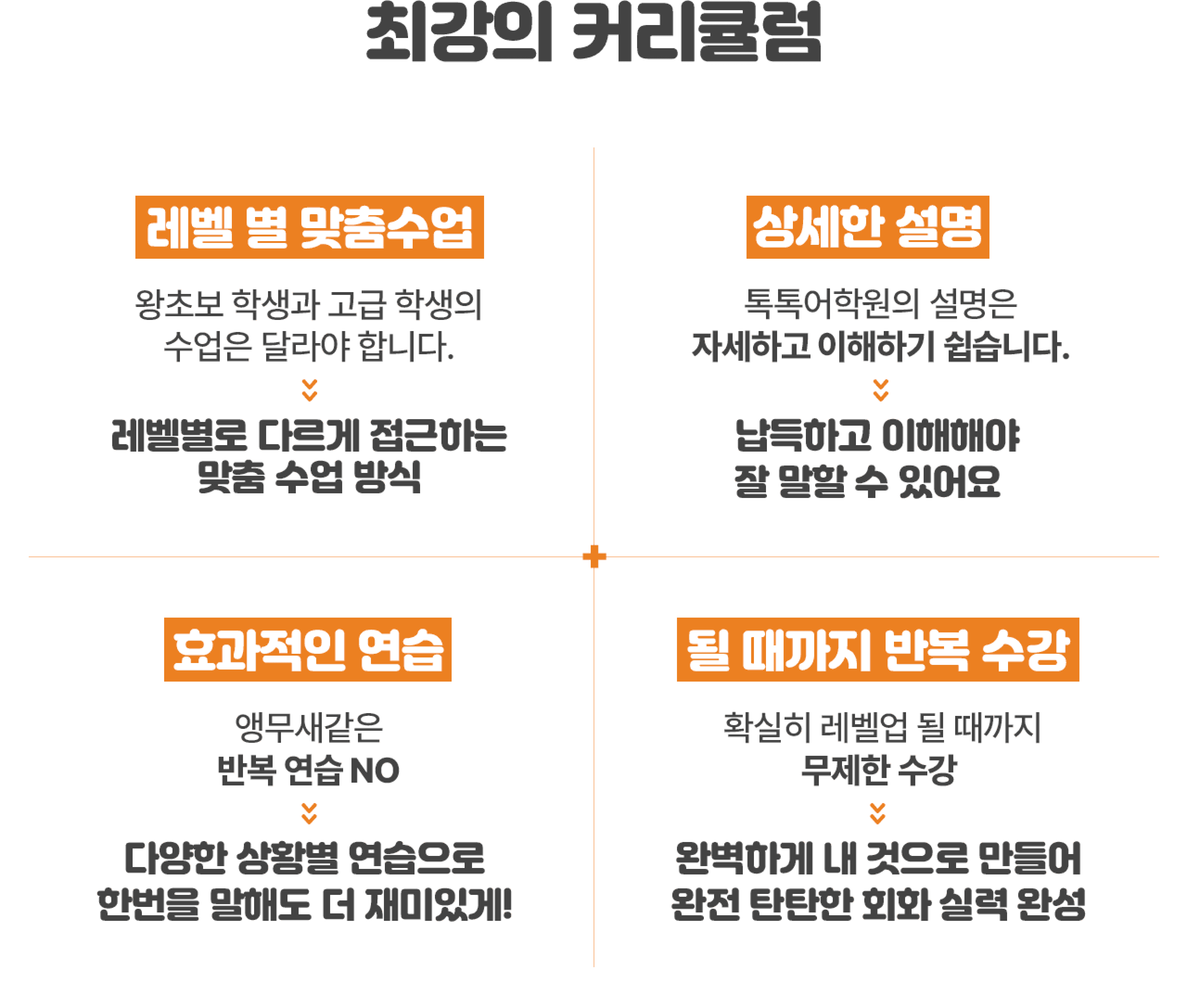 최강의 커리큘럼

레벨 별 맞춤수업

왕초보 학생과 고급 학생의
수업은 달라야 합니다.

레벨별로 다르게 접근하는
맞춤 수업 방식

상세한 설명

톡톡어학원의 설명은
자세하고 이해하기 쉽습니다.

납득하고 이해해야
잘 말할 수 있어요

효과적인 연습

앵무새같은
반복 연습 NO

다양한 상황별 연습으로
한번을 말해도 더 재미있게!

될 때까지 반복 수강

확실히 레벨업 될 때까지
무제한 수강

완벽하게 내 것으로 만들어
완전 탄탄한 회화 실력 완성