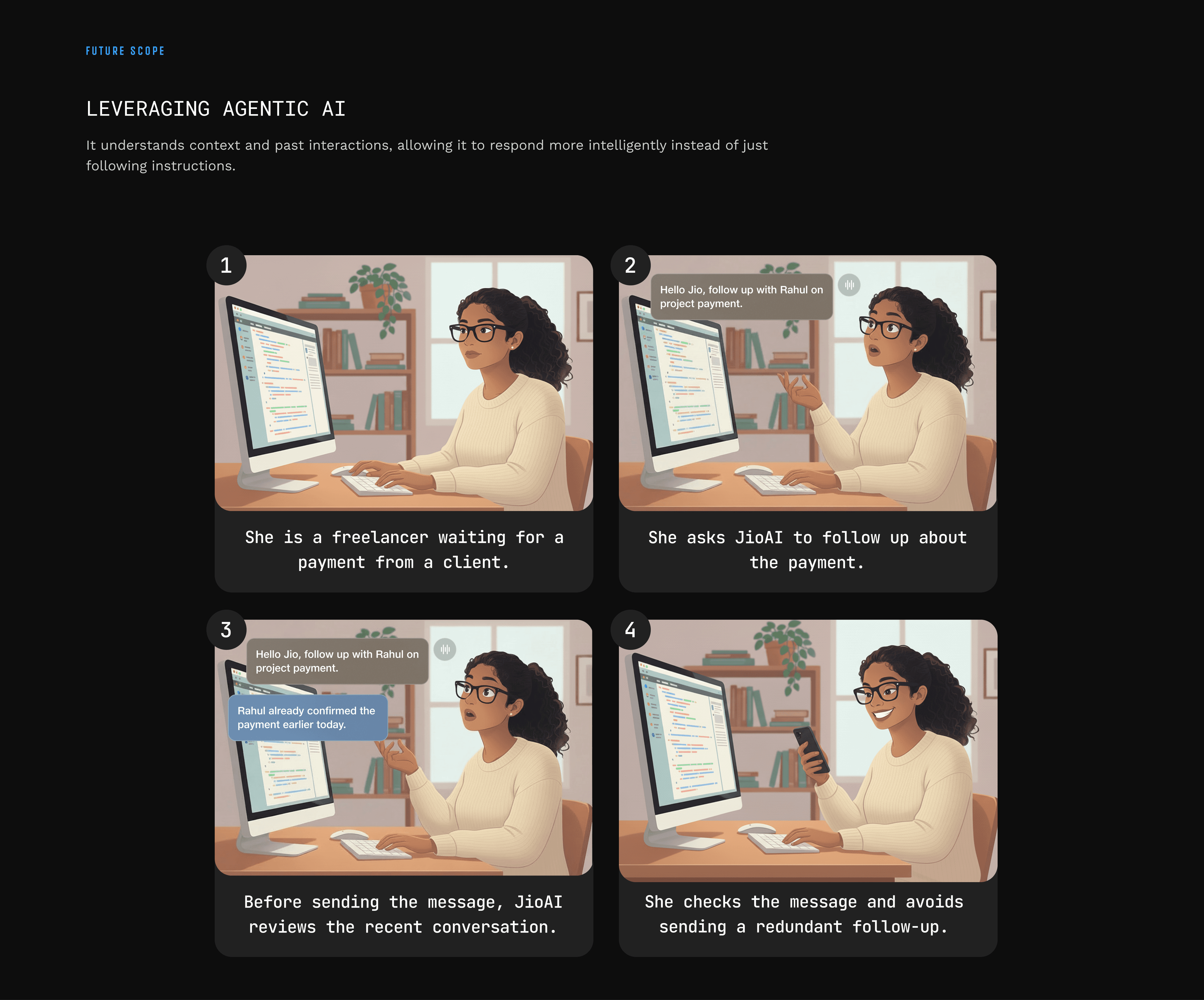 FUTURE SCOPE

LEVERAGING AGENTIC AI

It understands context and past interactions, allowing it to respond more intelligently instead of just following instructions.

1

She is a freelancer waiting for a payment from a client.

2

Hello Jio, follow up with Rahul on project payment.

She asks JioAI to follow up about the payment.

3

Hello Jio, follow up with Rahul on project payment.

Rahul already confirmed the payment earlier today.

Before sending the message, JioAI reviews the recent conversation.

4

She checks the message and avoids sending a redundant follow-up.