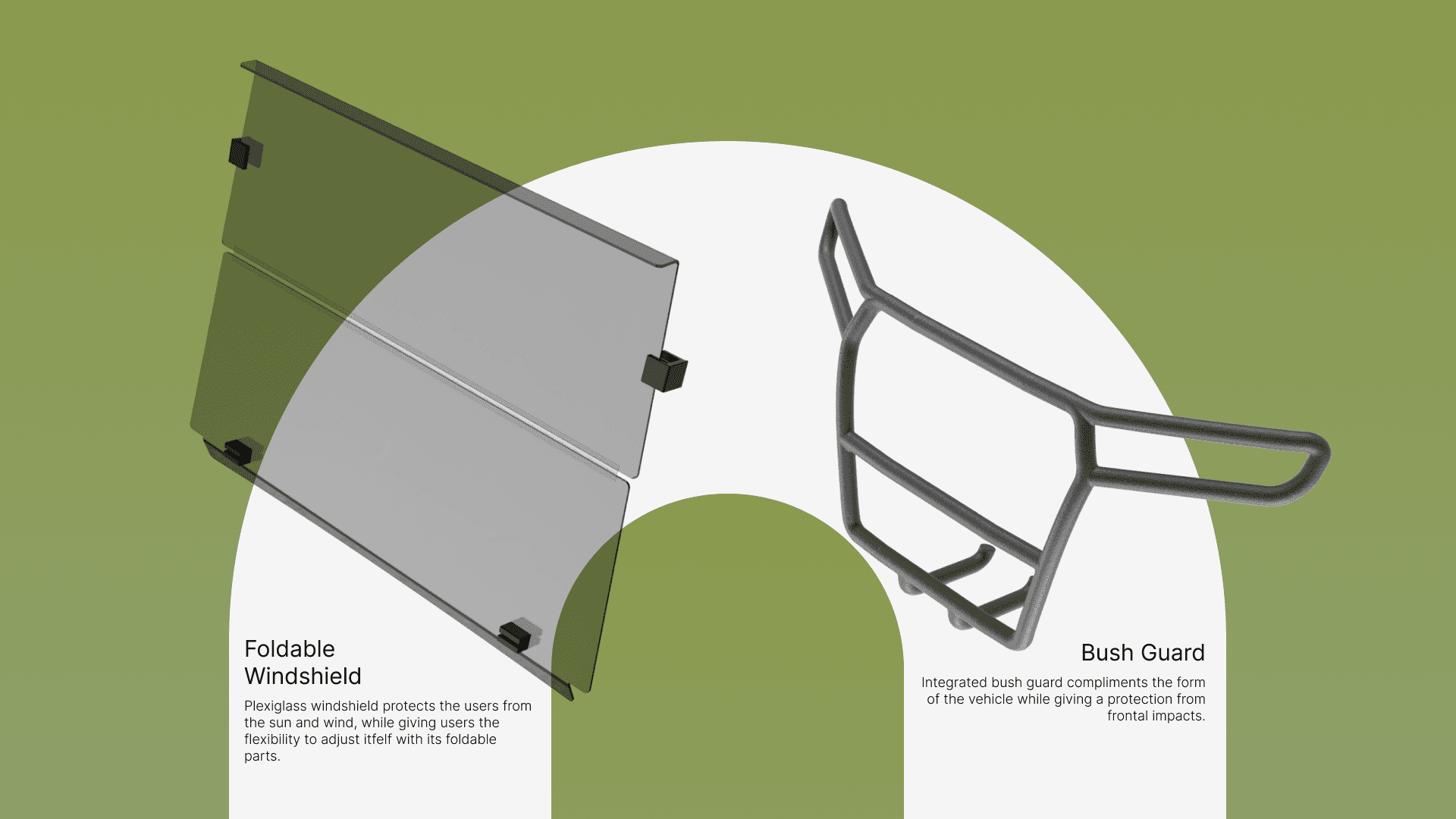 Foldable Windshield

Plexiglass windshield protects the users from the sun and wind, while giving users the flexibility to adjust itfelf with its foldable parts.

Bush Guard

Integrated bush guard compliments the form of the vehicle while giving a protection from frontal impacts.