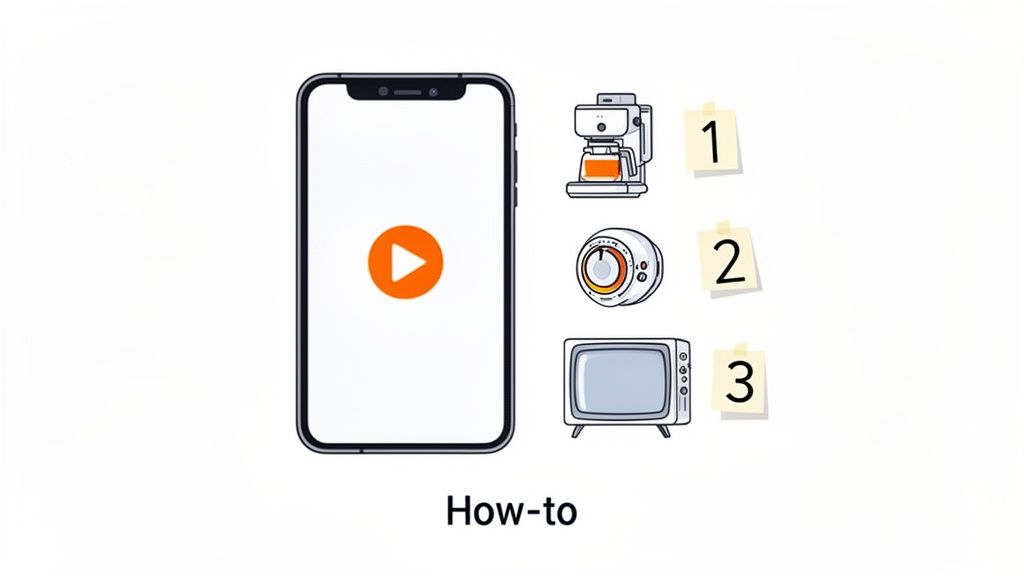 1

2

3

How-to