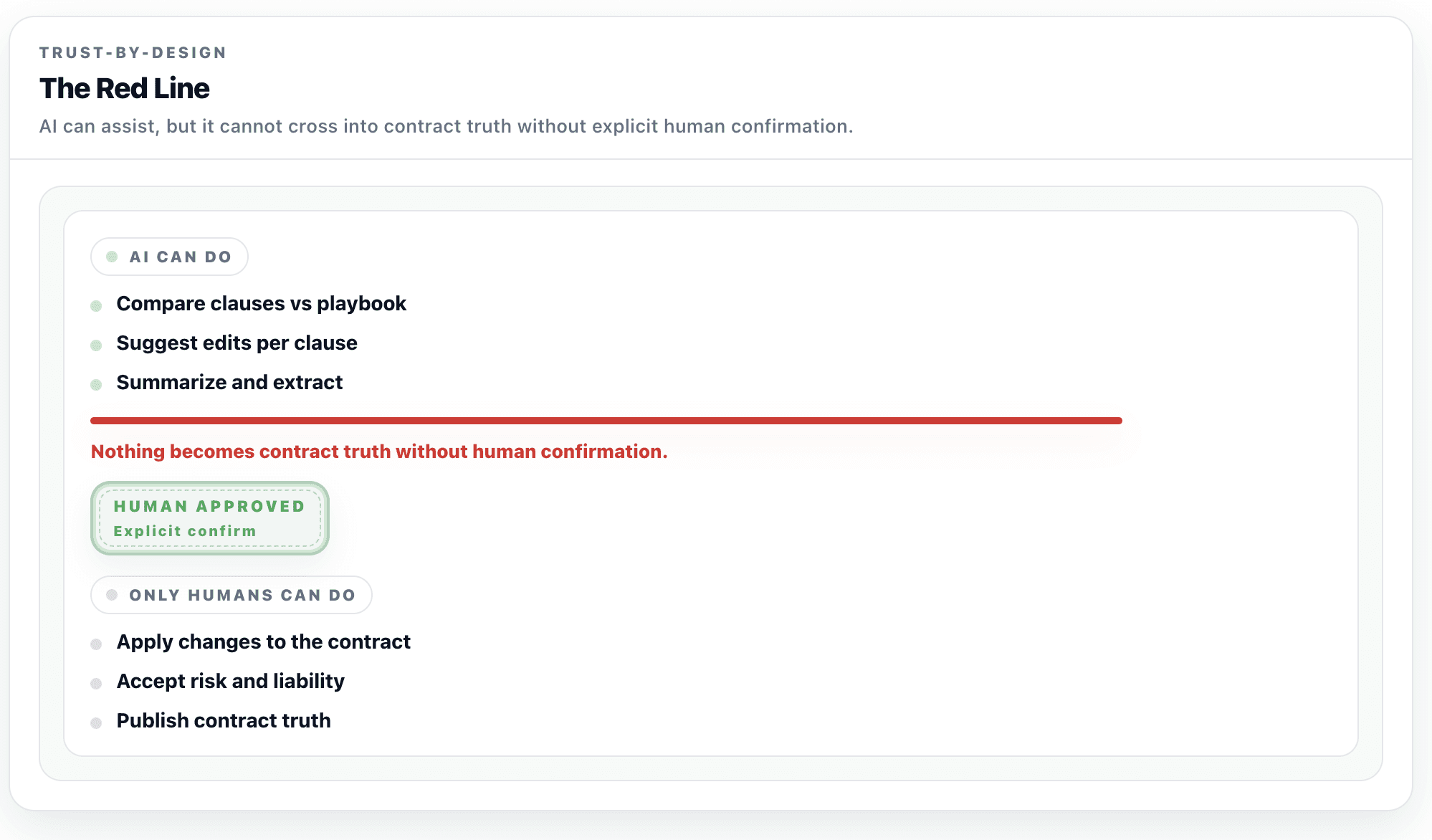 TRUST-BY-DESIGN

The Red Line

AI can assist, but it cannot cross into contract truth without explicit human confirmation.

AI CAN DO

Compare clauses vs playbook

Suggest edits per clause

Summarize and extract

Nothing becomes contract truth without human confirmation.

HUMAN APPROVED
Explicit confirm

ONLY HUMANS CAN DO

Apply changes to the contract

Accept risk and liability

Publish contract truth