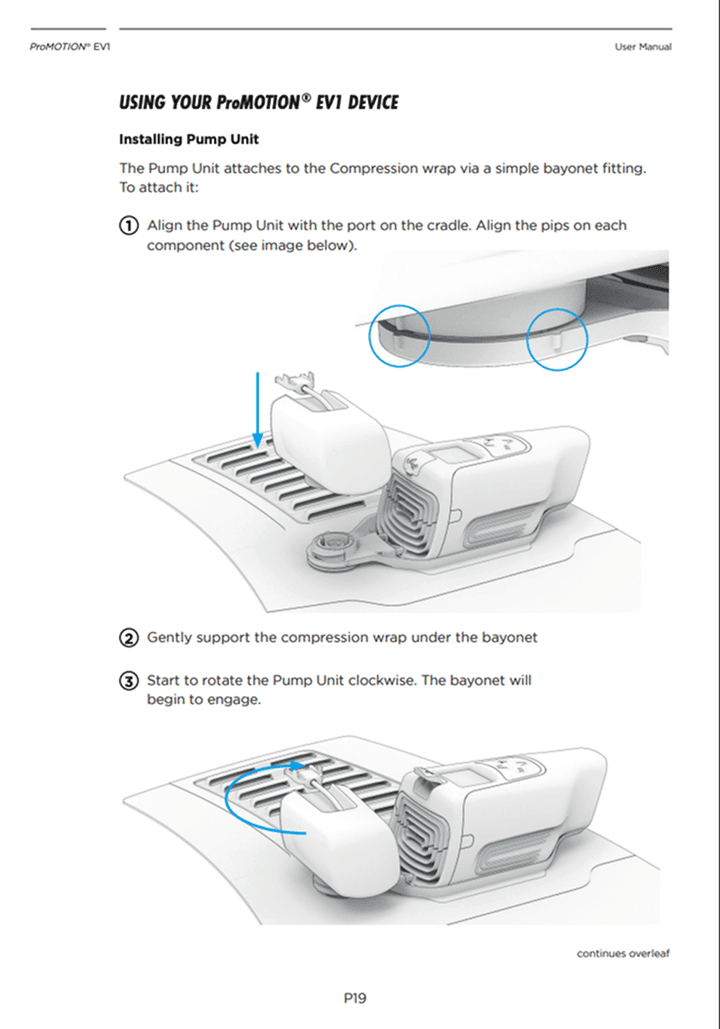 ProMOTION® EV1

User Manual

USING YOUR ProMOTION® EV1 DEVICE

Installing Pump Unit

The Pump Unit attaches to the Compression wrap via a simple bayonet fitting. To attach it:

① Align the Pump Unit with the port on the cradle. Align the pips on each component (see image below).

② Gently support the compression wrap under the bayonet

③ Start to rotate the Pump Unit clockwise. The bayonet will begin to engage.

continues overleaf

P19