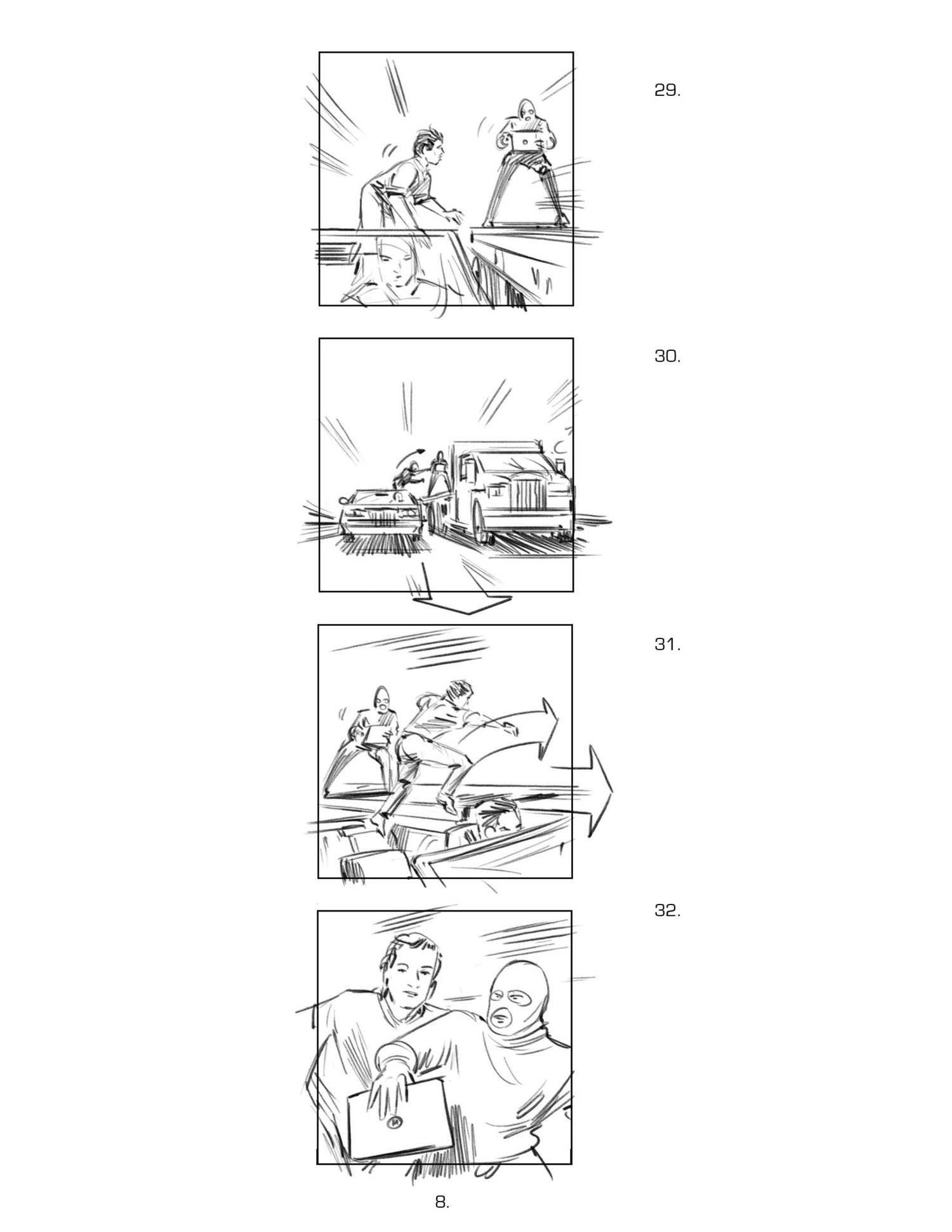 29.

30.

31.

32.

8.