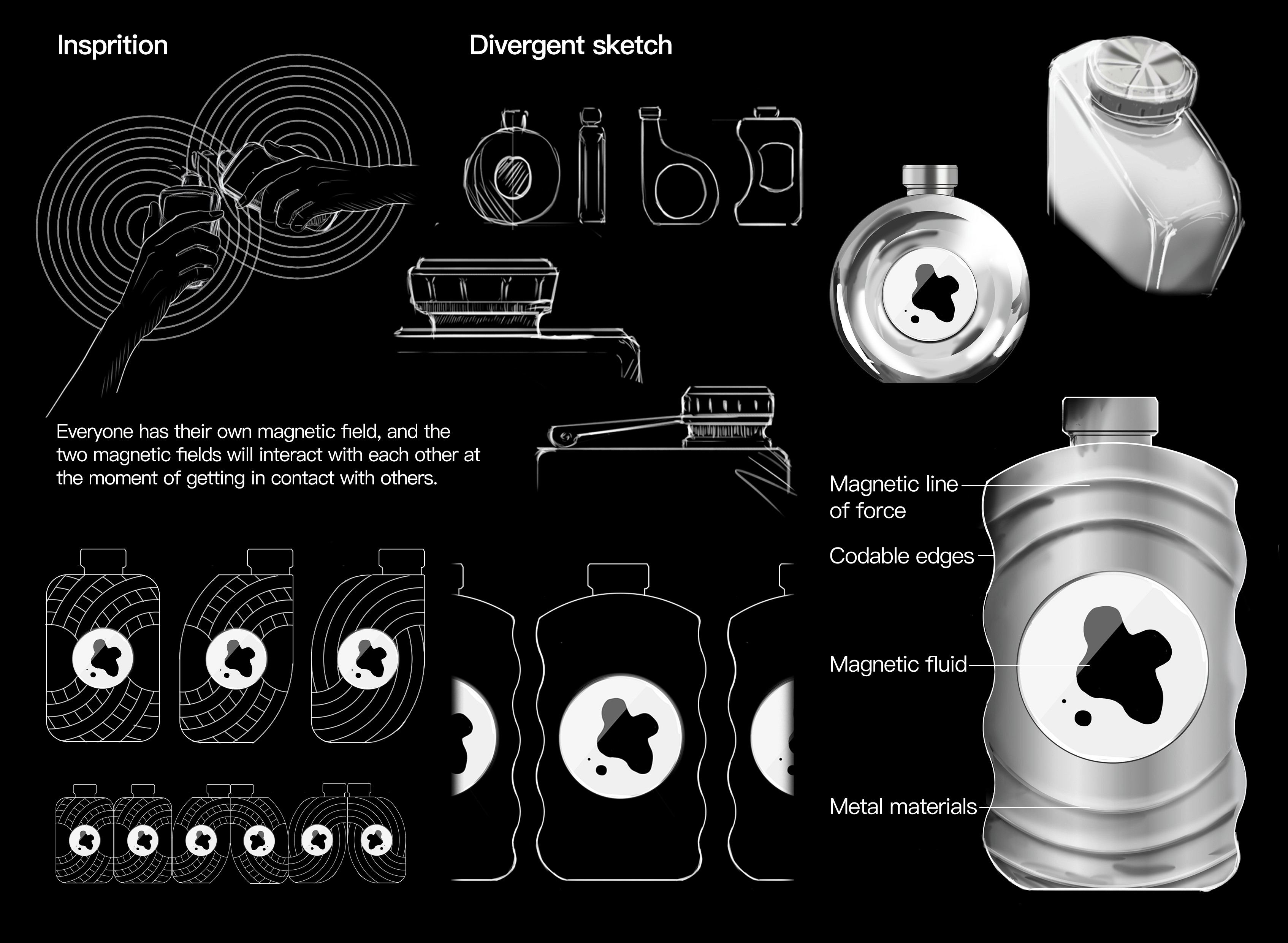 Insprition

Divergent sketch

Everyone has their own magnetic field, and the two magnetic fields will interact with each other at the moment of getting in contact with others.

Magnetic line of force

Codable edges

Magnetic fluid

Metal materials