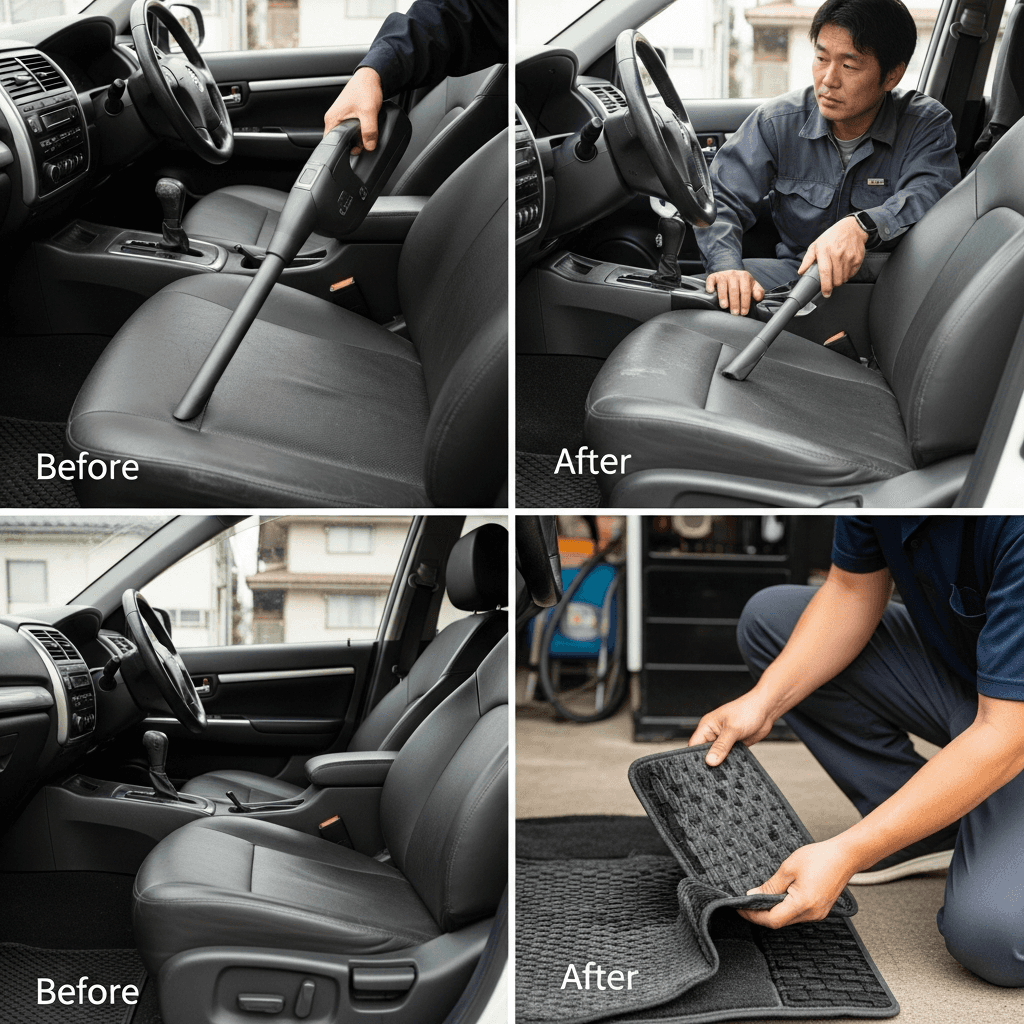 Before

After

Before

After