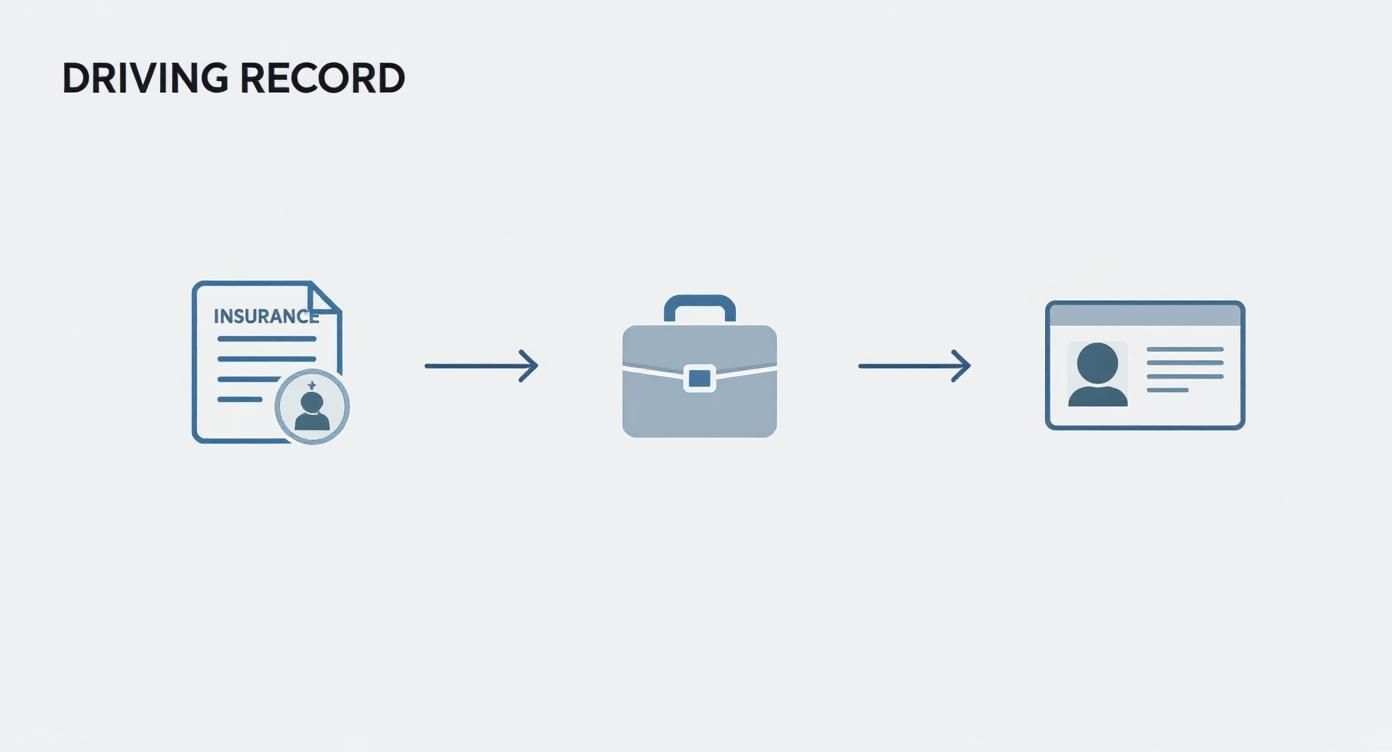 DRIVING RECORD

INSURANCE