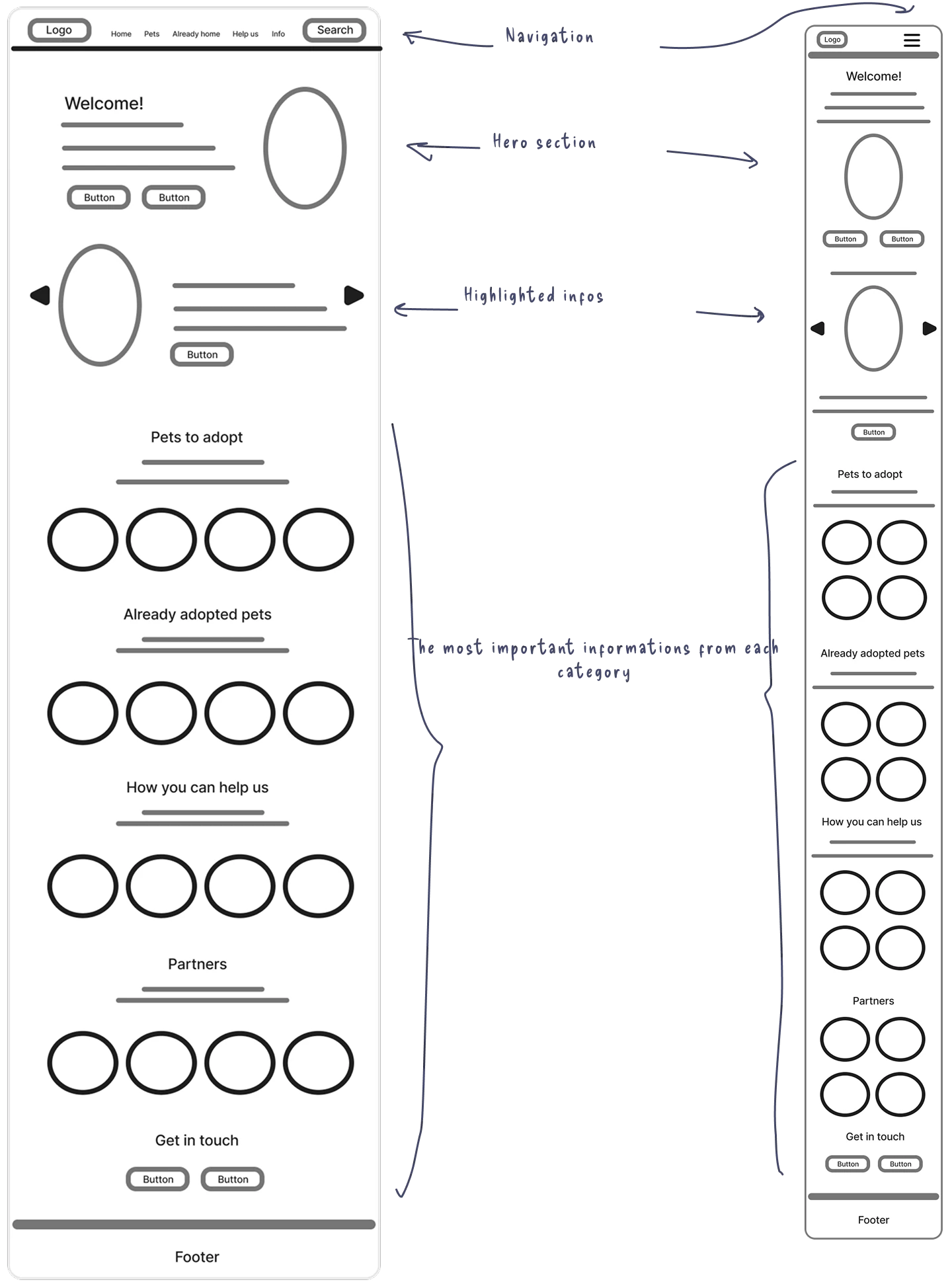 Logo Home Pets Already home Help us Info Search

Welcome!

Button Button

Button

Pets to adopt

Already adopted pets

How you can help us

Partners

Get in touch

Button Button

Footer

Navigation

Hero section

Highlighted infos

The most important informations from each category

Logo

Welcome!

Button Button

Button

Pets to adopt

Already adopted pets

How you can help us

Partners

Get in touch

Button Button

Footer