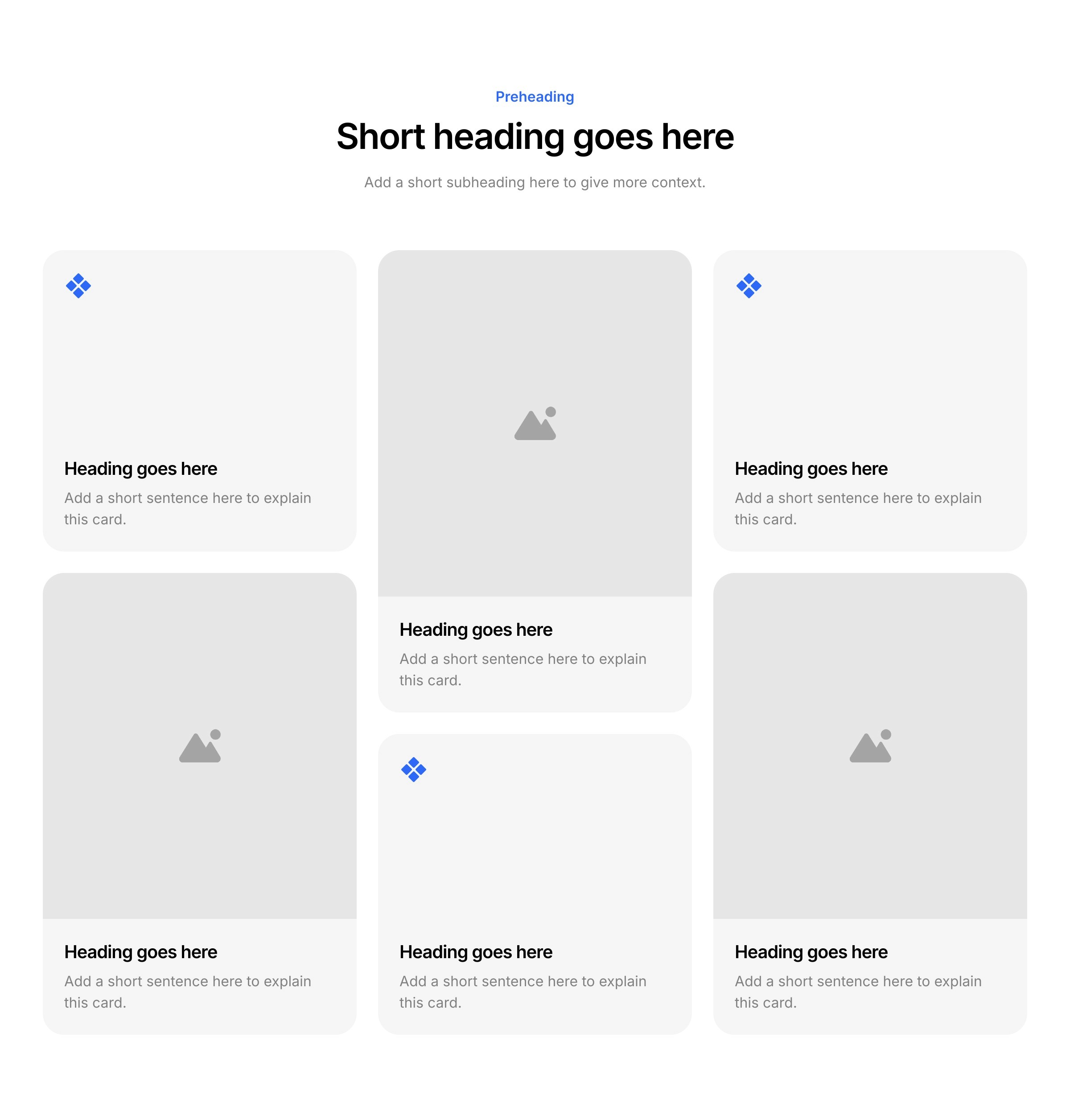 Preheading

Short heading goes here

Add a short subheading here to give more context.

Heading goes here

Add a short sentence here to explain this card.

Heading goes here

Add a short sentence here to explain this card.

Heading goes here

Add a short sentence here to explain this card.

Heading goes here

Add a short sentence here to explain this card.

Heading goes here

Add a short sentence here to explain this card.

Heading goes here

Add a short sentence here to explain this card.